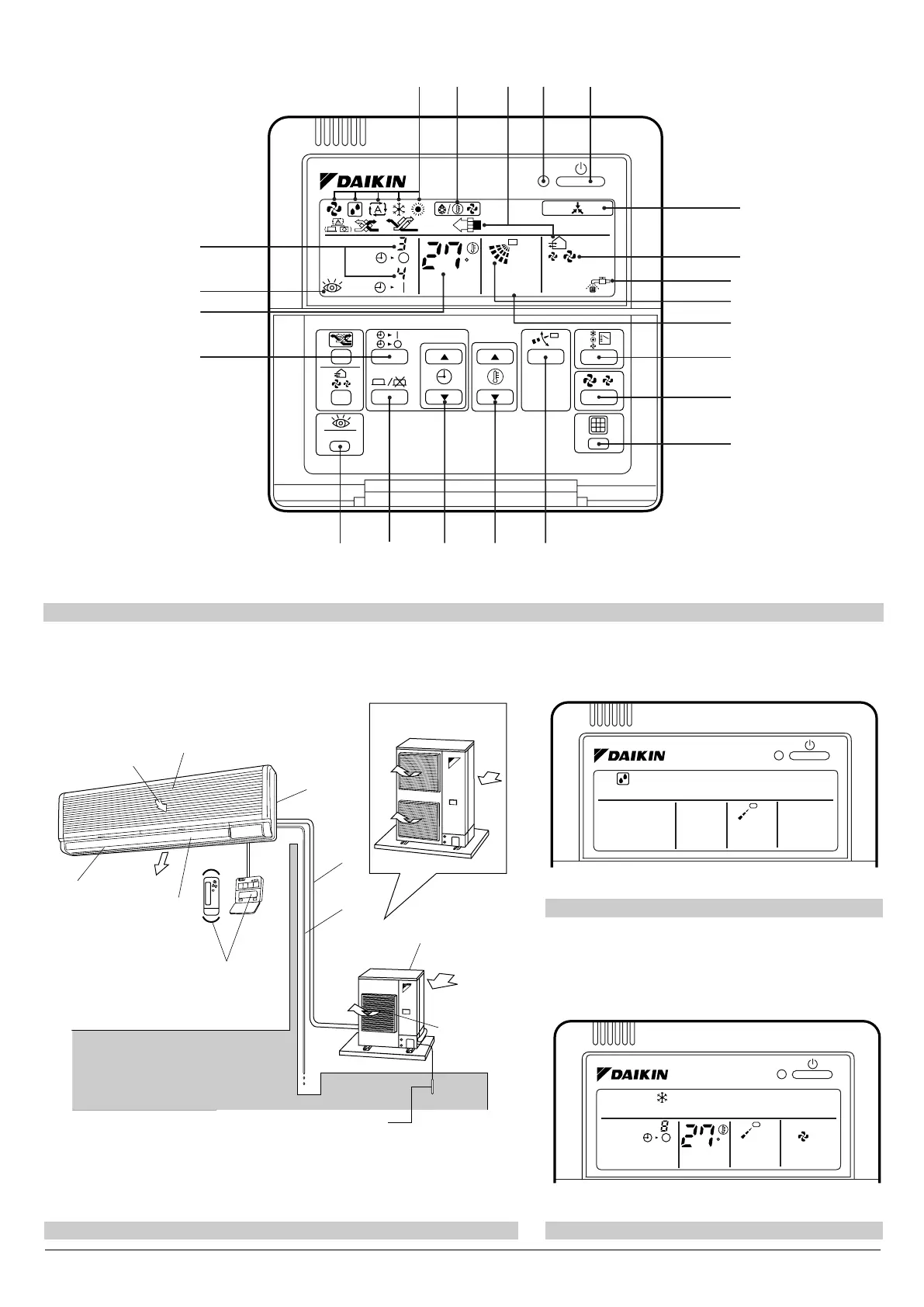 DAIKIN

3

4

27

DAIKIN

DAIKIN

8

27