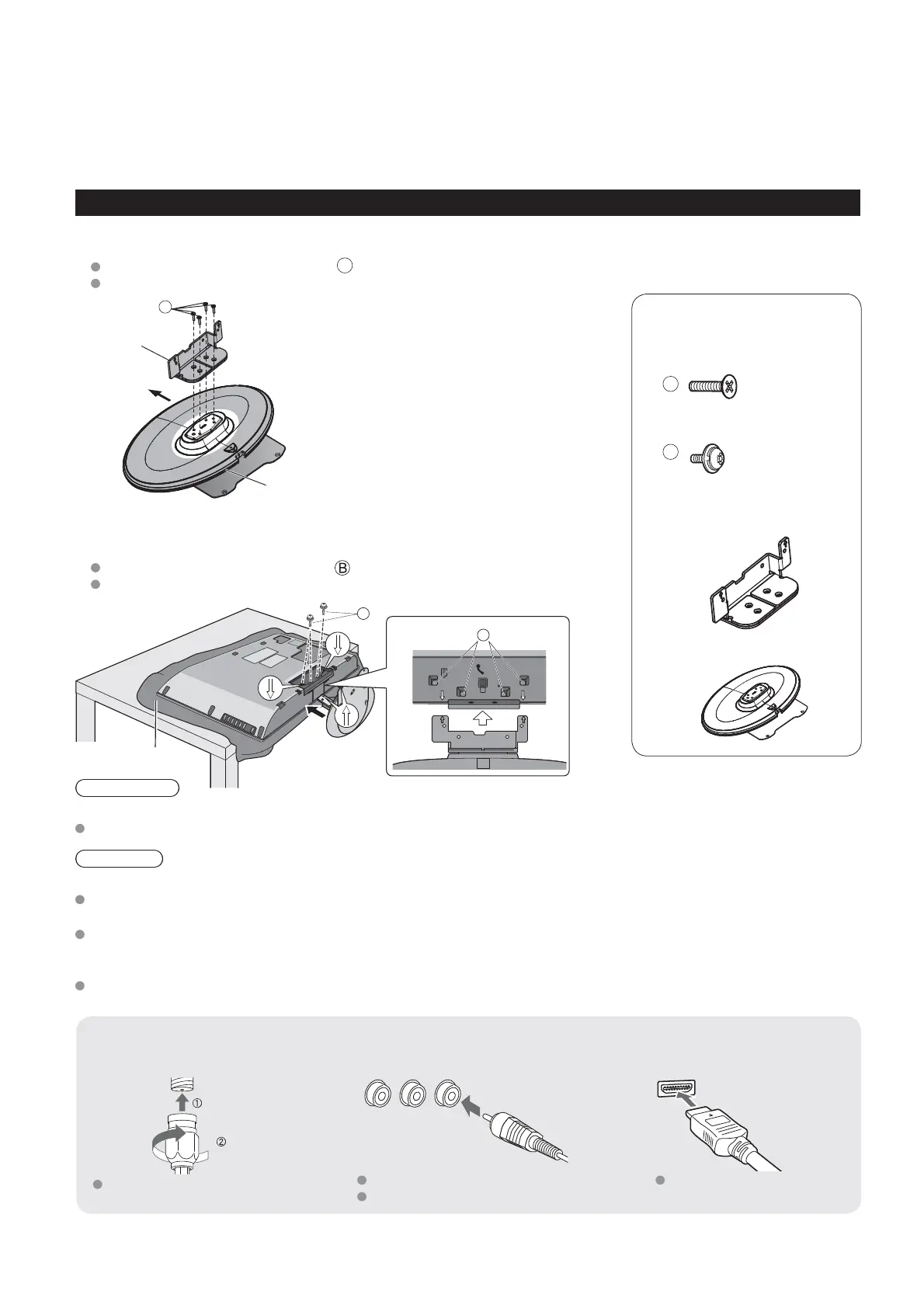 B

①
②