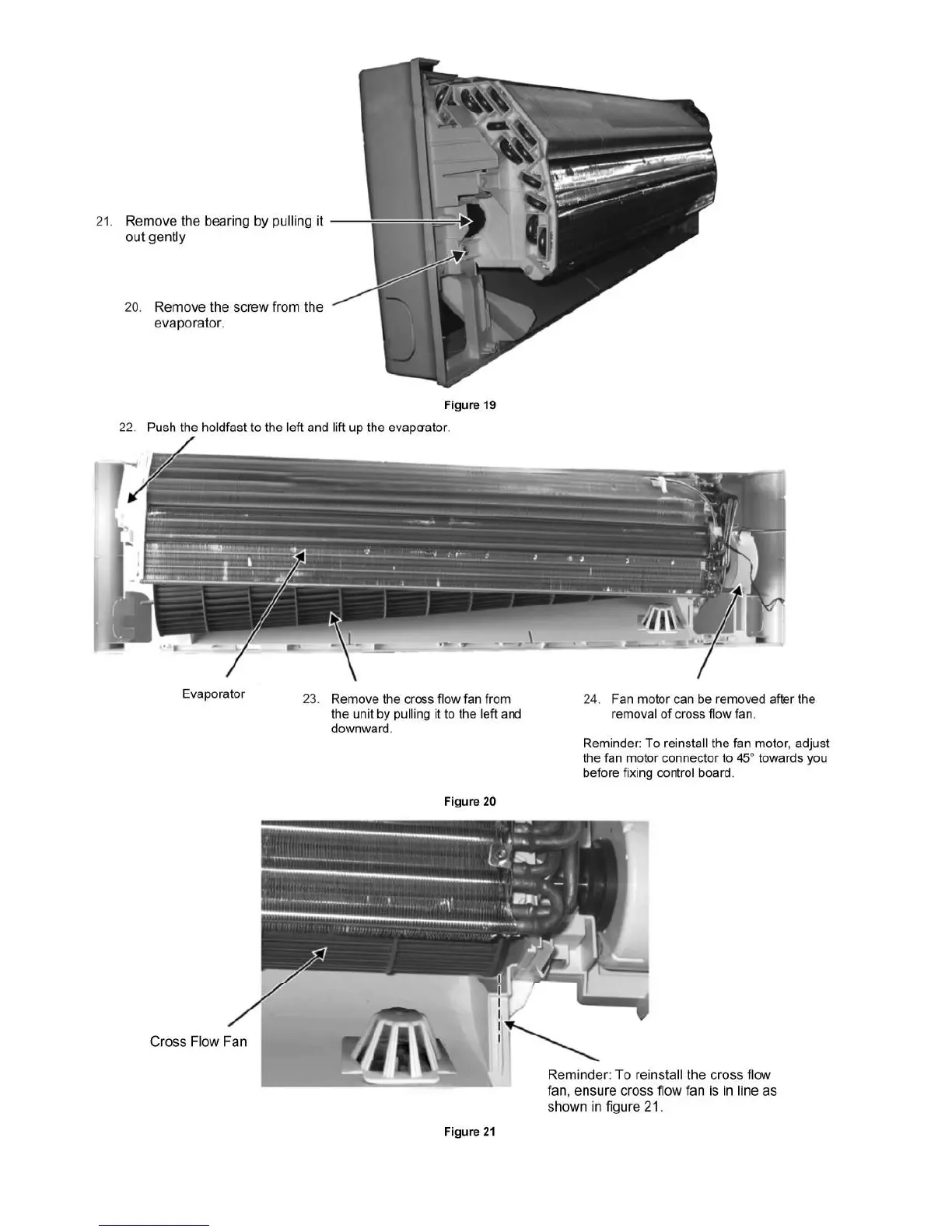 21. Remove the bearing by pulling it out gently

20. Remove the screw from the evaporator.

Figure 19

22. Push the holdfast to the left and lift up the evaporator.

Evaporator

23. Remove the cross flow fan from the unit by pulling it to the left and downward.

24. Fan motor can be removed after the removal of cross flow fan.

Reminder: To reinstall the fan motor, adjust the fan motor connector to 45° towards you before fixing control board.

Figure 20

Cross Flow Fan

Reminder: To reinstall the cross flow fan, ensure cross flow fan is in line as shown in figure 21.

Figure 21