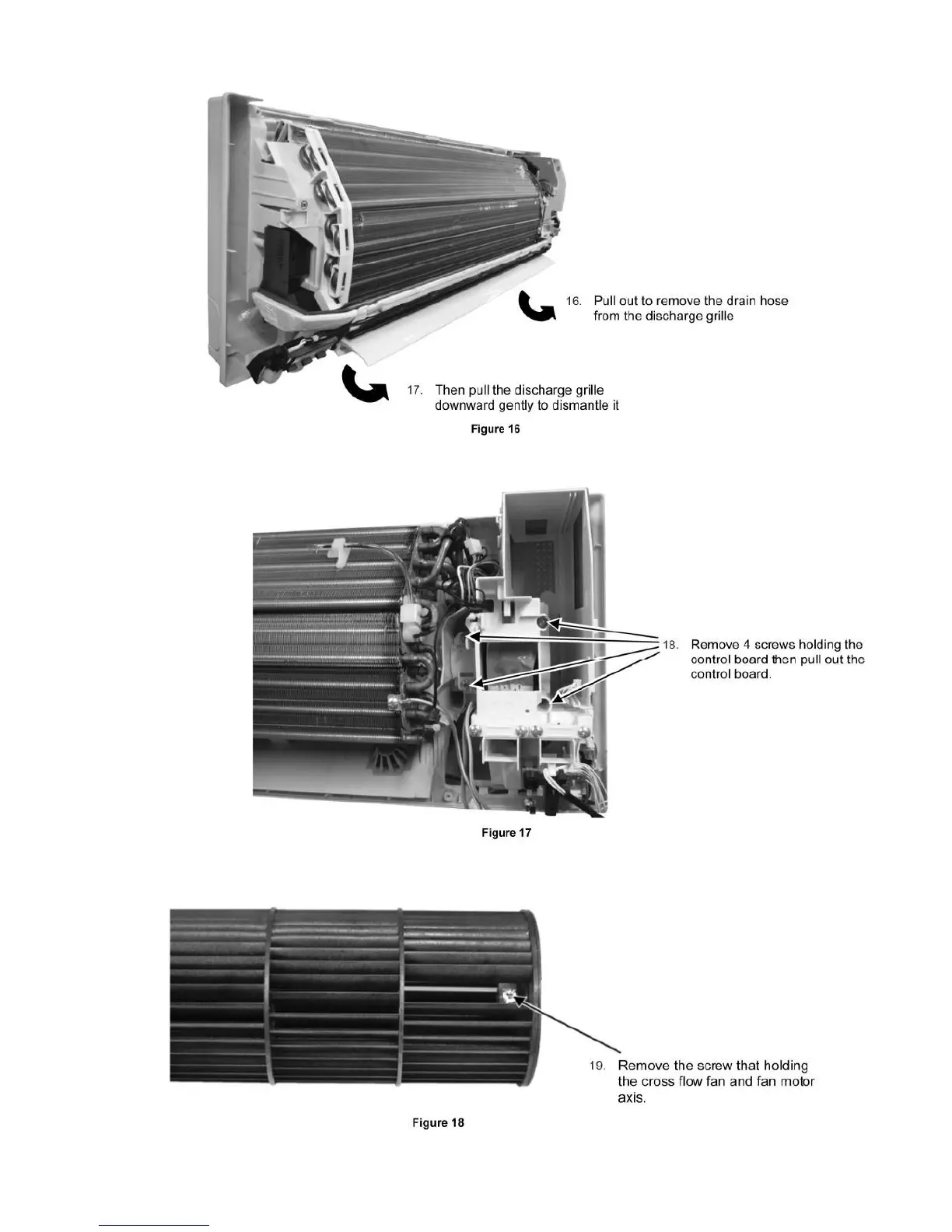 16. Pull out to remove the drain hose from the discharge grille

17. Then pull the discharge grille downward gently to dismantle it

Figure 16

18. Remove 4 screws holding the control board then pull out the control board.

Figure 17

19. Remove the screw that holding the cross flow fan and fan motor axis.

Figure 18