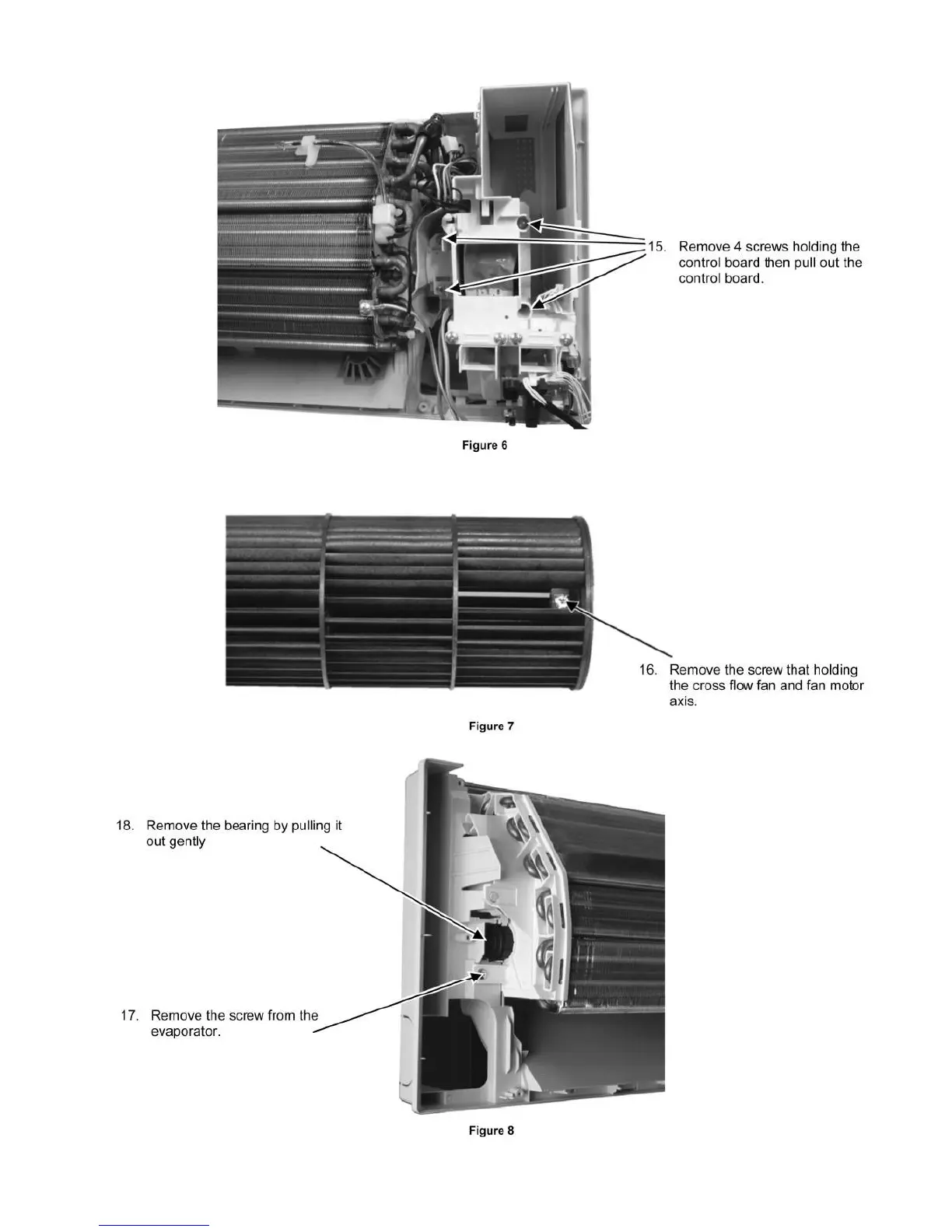 15. Remove 4 screws holding the control board then pull out the control board.

Figure 6

16. Remove the screw that holding the cross flow fan and fan motor axis.

Figure 7

18. Remove the bearing by pulling it out gently

17. Remove the screw from the evaporator.

Figure 8