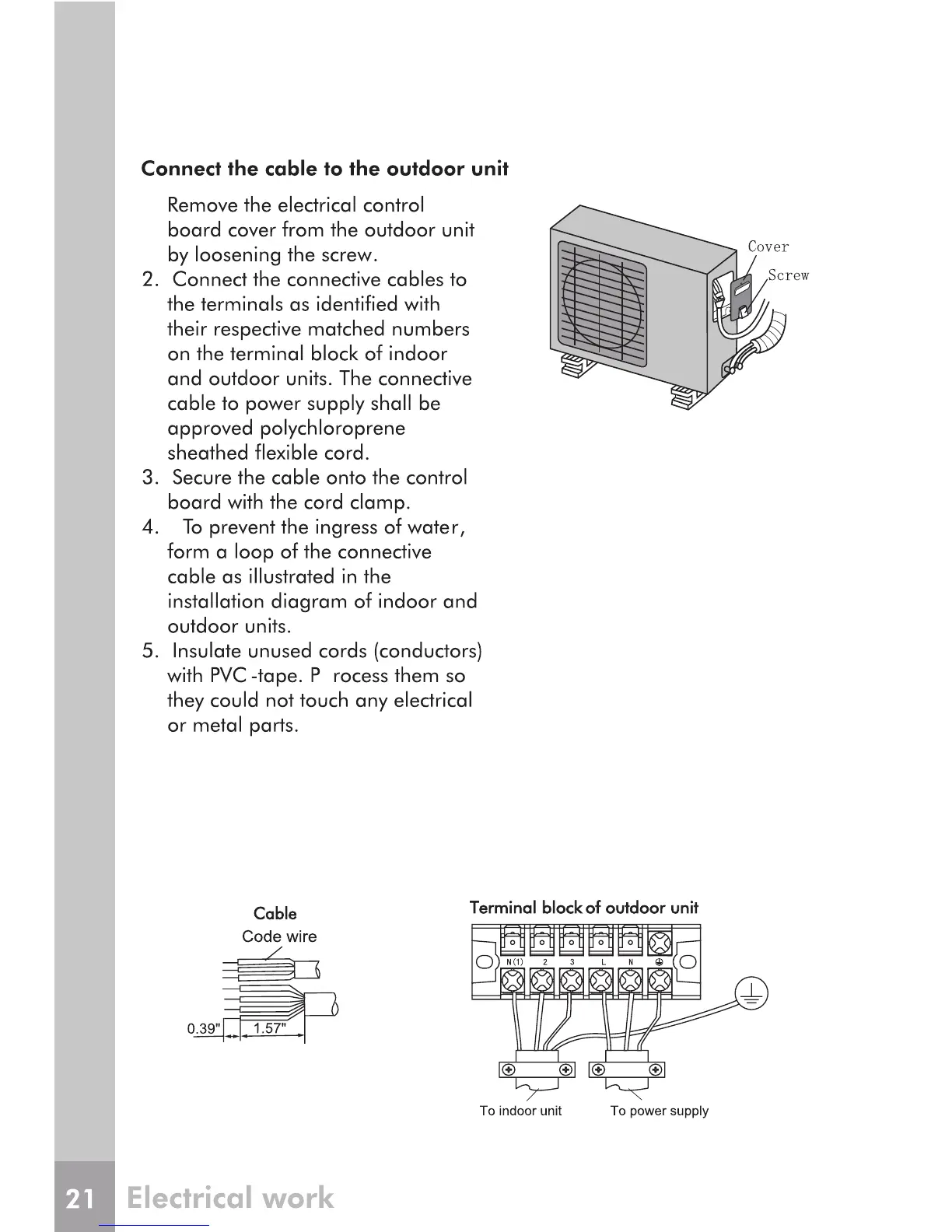 Connect the cable to the outdoor unit

Remove the electrical control board cover from the outdoor unit by loosening the screw.
2. Connect the connective cables to the terminals as identified with their respective matched numbers on the terminal block of indoor and outdoor units. The connective cable to power supply shall be approved polychloroprene sheathed flexible cord.
3. Secure the cable onto the control board with the cord clamp.
4. To prevent the ingress of water, form a loop of the connective cable as illustrated in the installation diagram of indoor and outdoor units.
5. Insulate unused cords (conductors) with PVC -tape. P rocess them so they could not touch any electrical or metal parts.

Cover
Screw

Cable
Code wire
0.39"
1.57"

Terminal block of outdoor unit
N(1) 2 3 L N
To indoor unit
To power supply

21 Electrical work