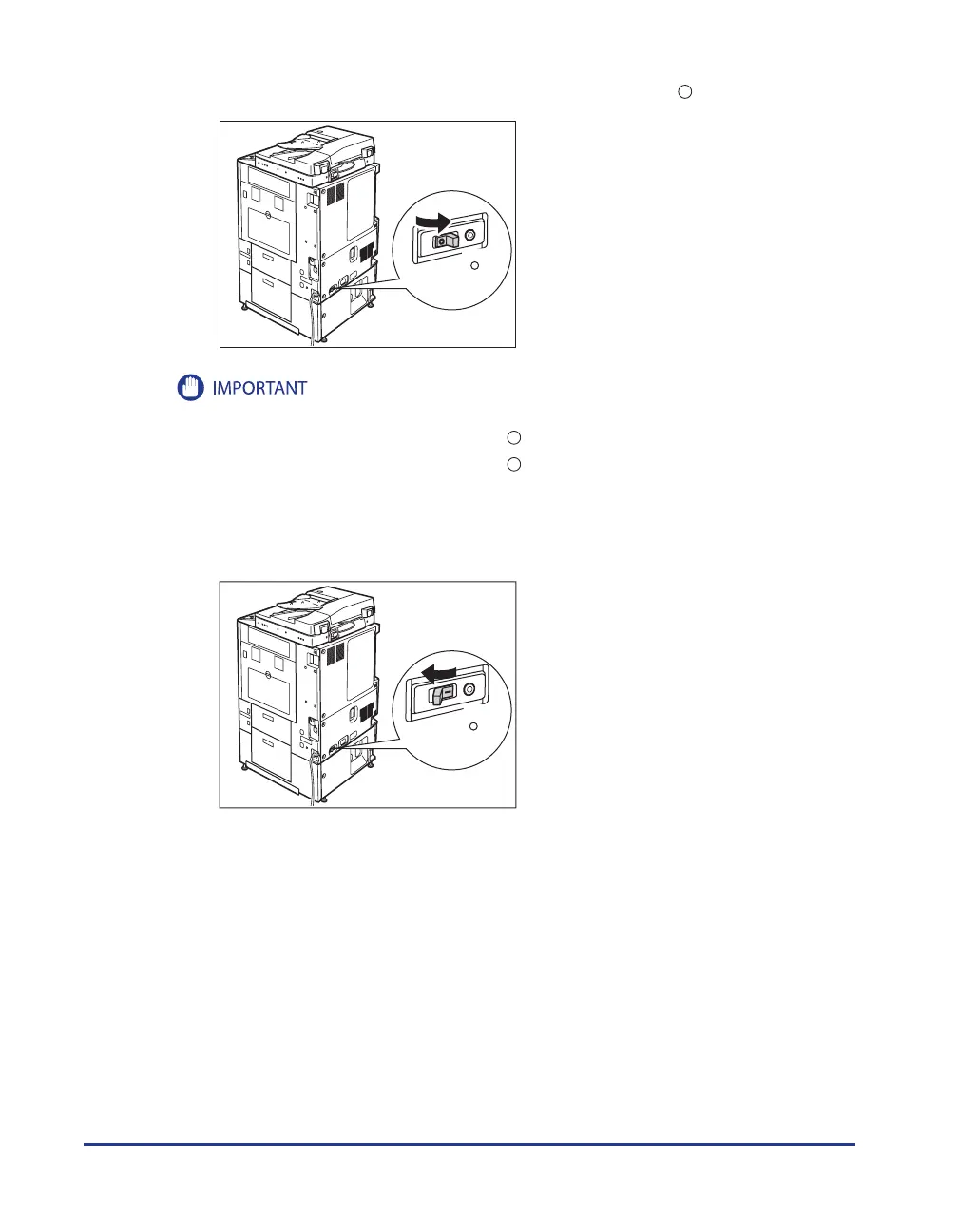 IMPORTANT