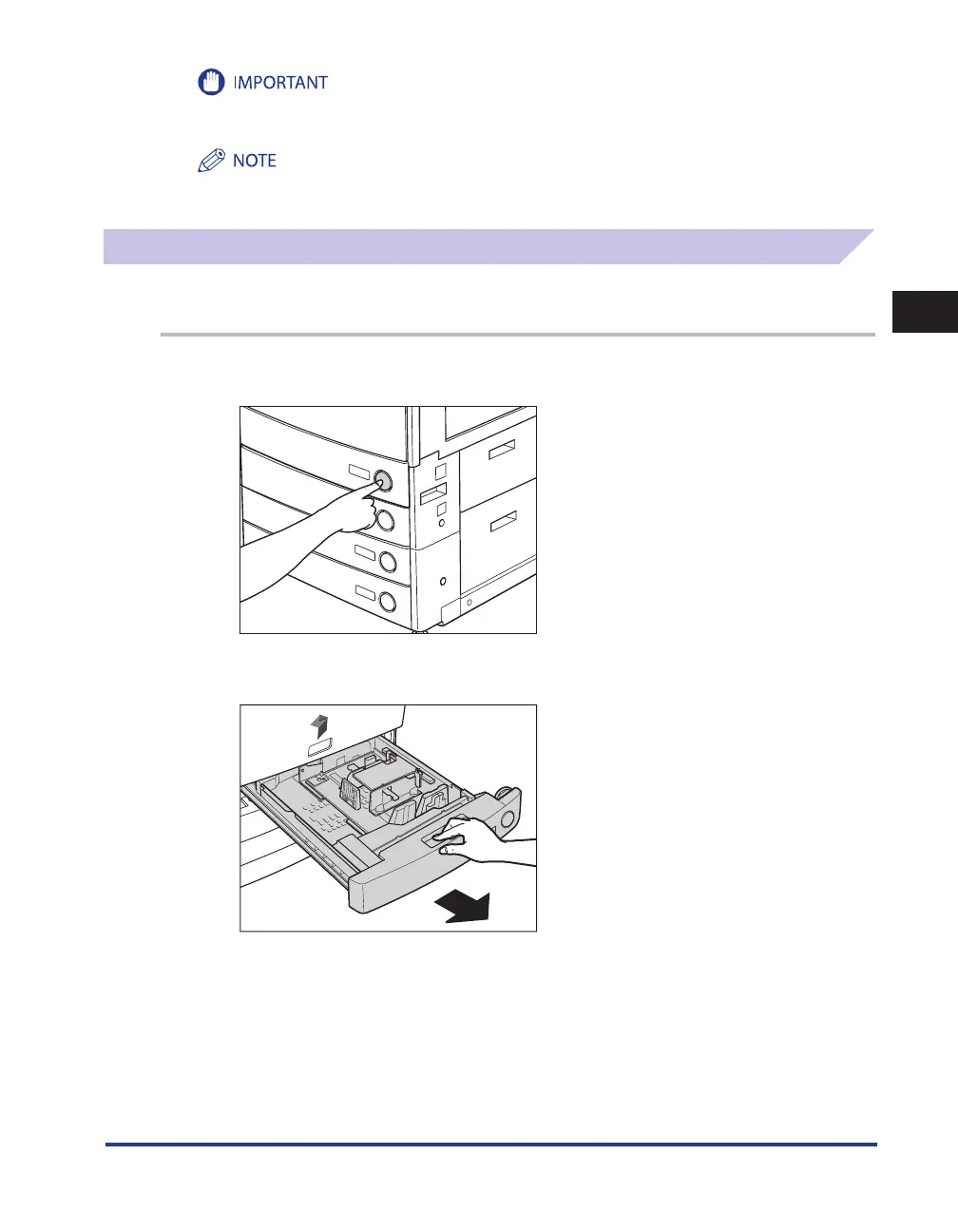 IMPORTANT

NOTE