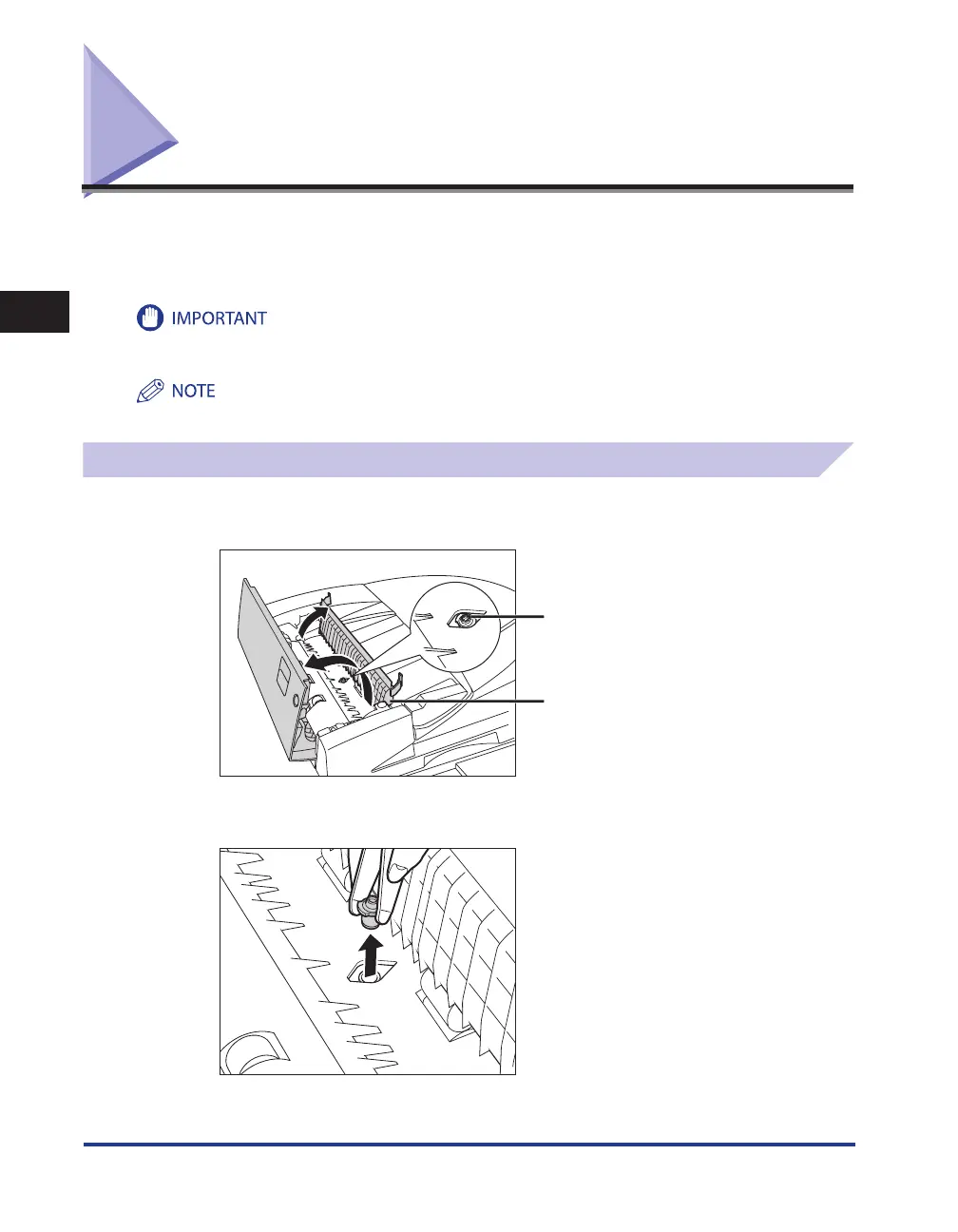 IMPORTANT

NOTE