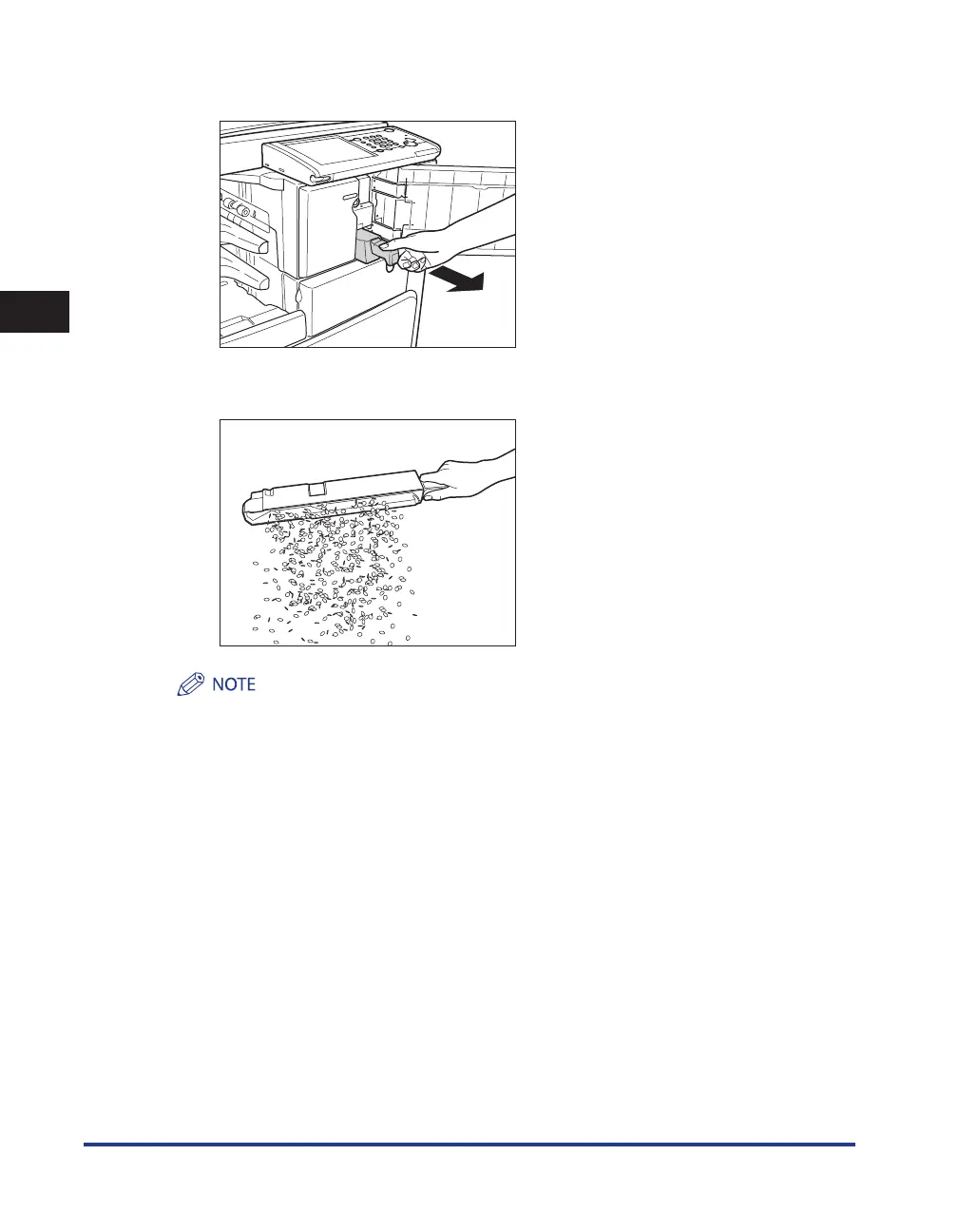 NOTE