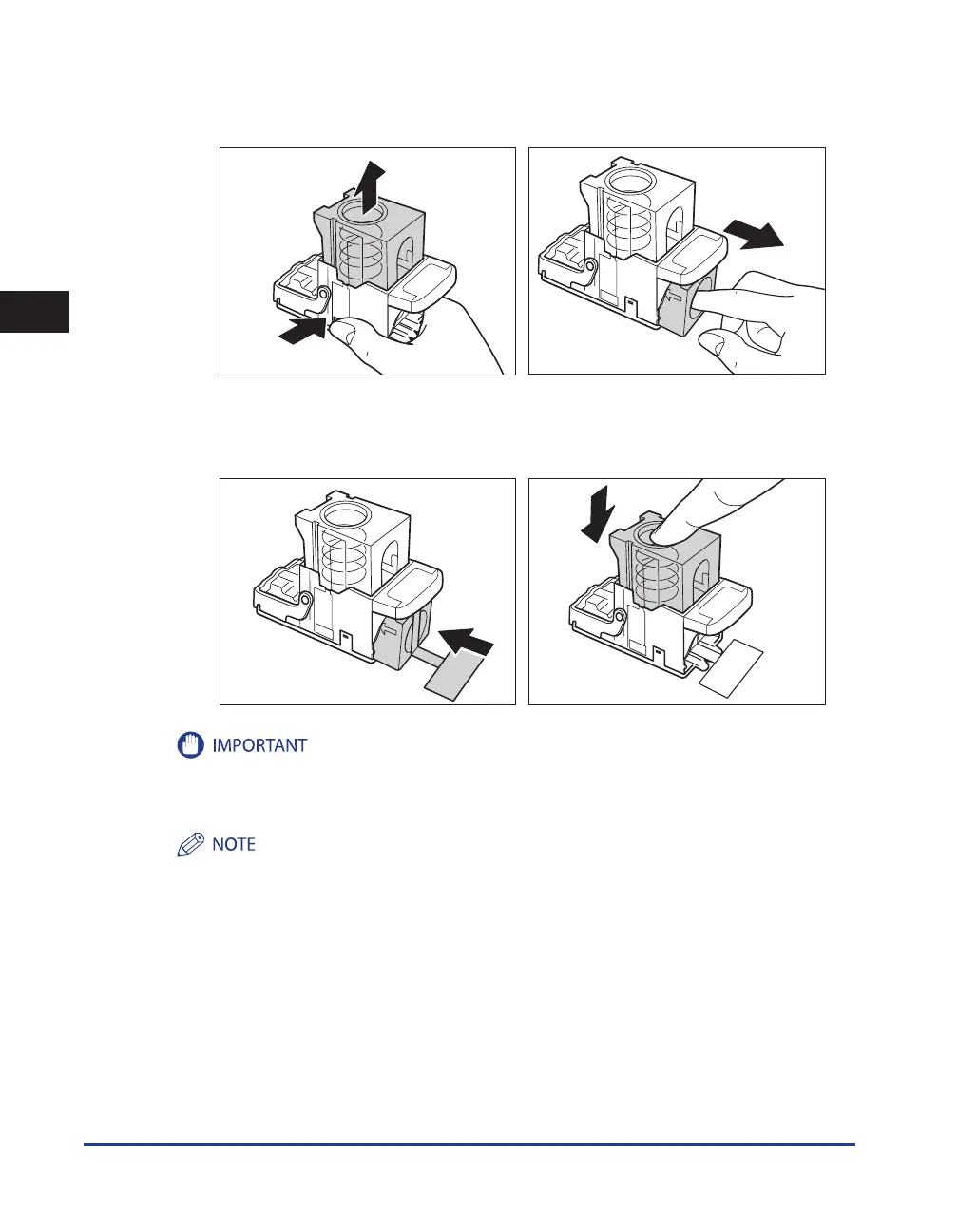 IMPORTANT

NOTE