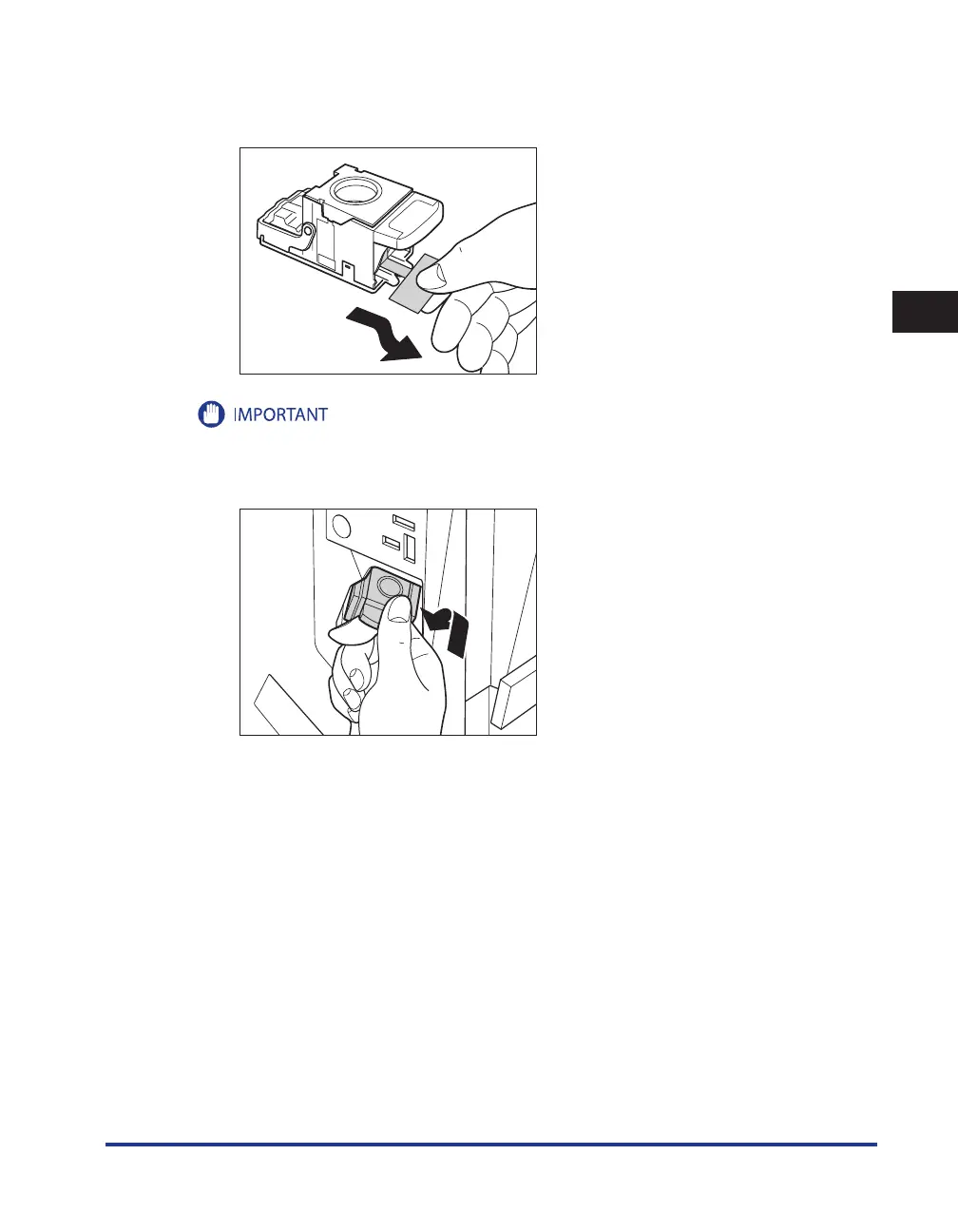 IMPORTANT