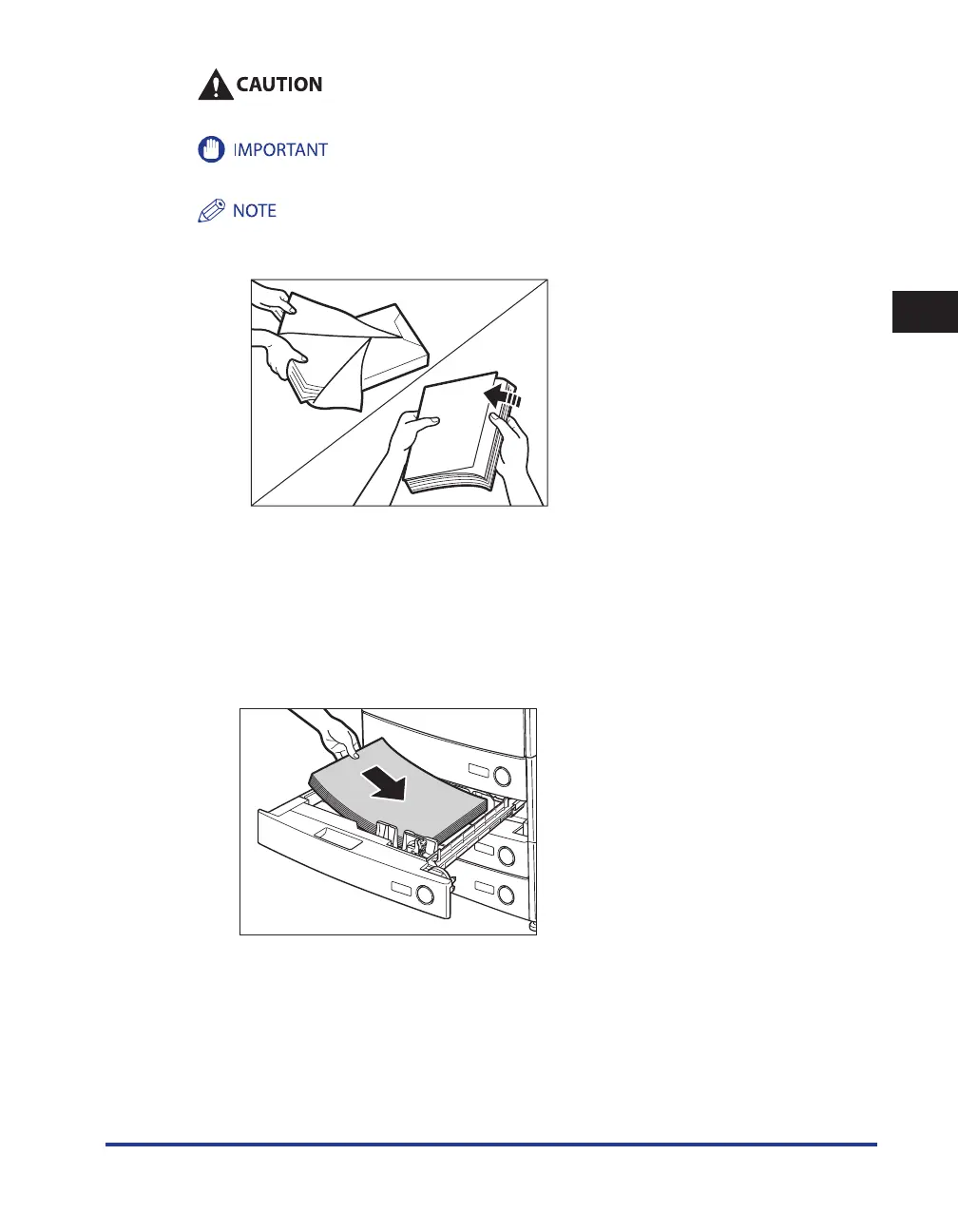 CAUTION

IMPORTANT

NOTE