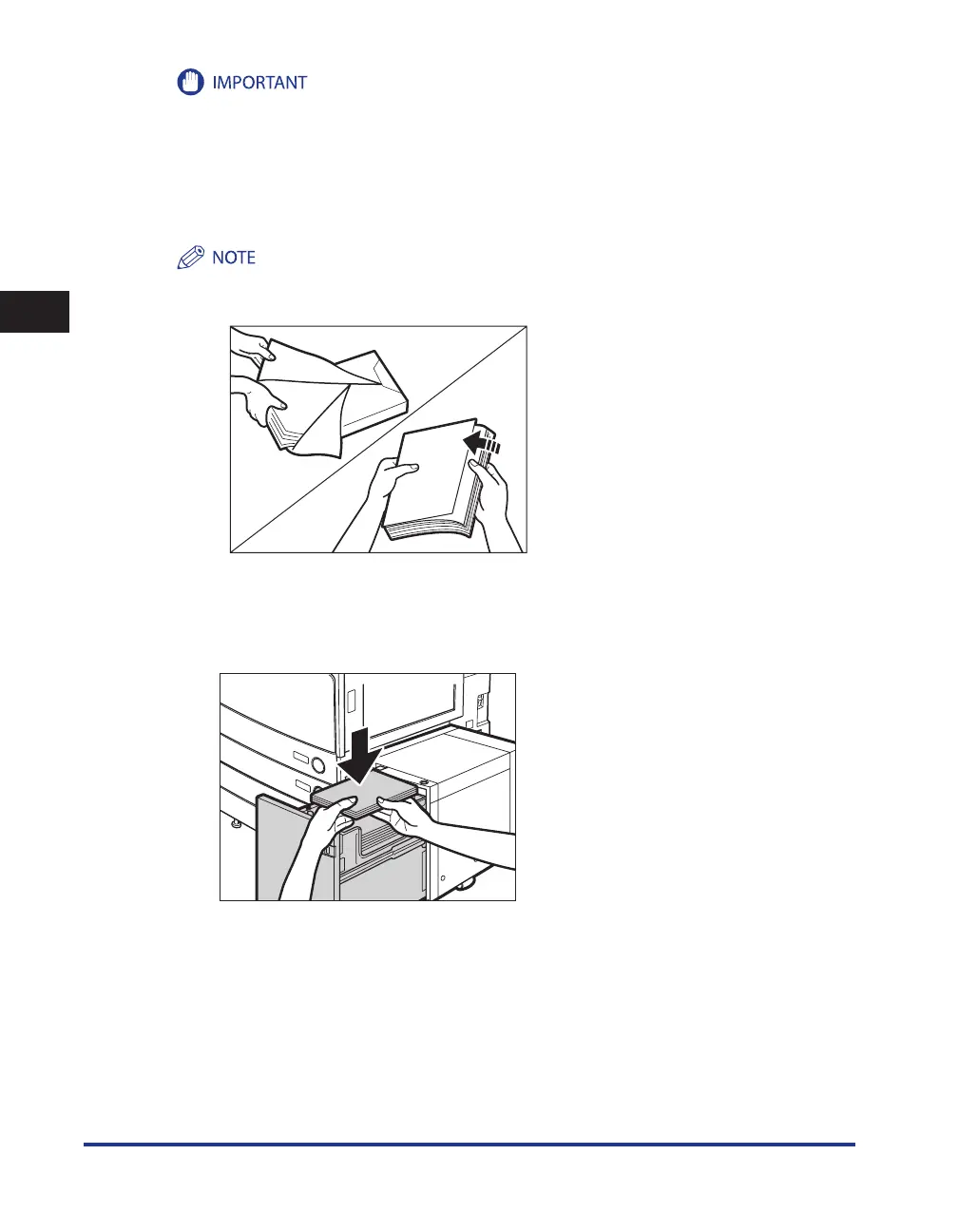 IMPORTANT

NOTE