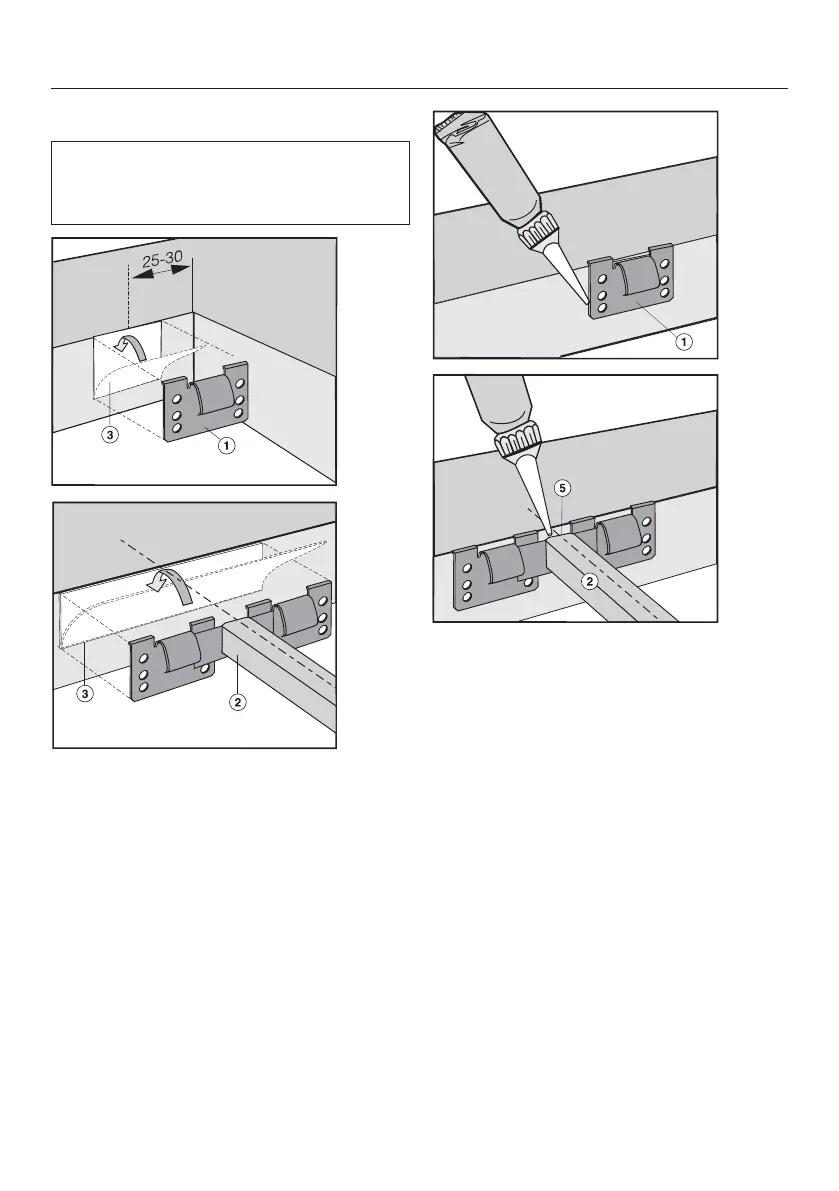 25-30

3

1

3

2

1

5

2