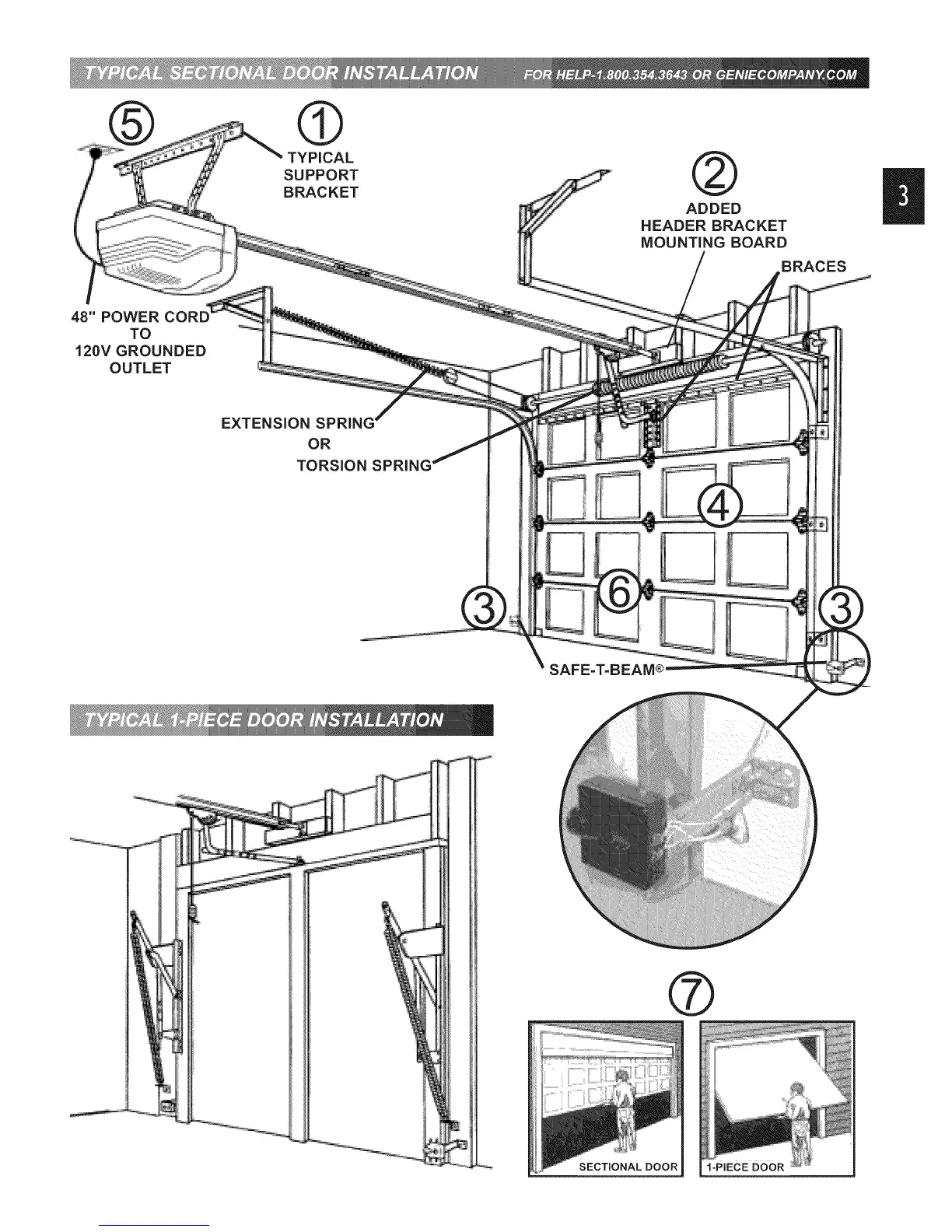 TYPICAL SECTIONAL DOOR INSTALLATION FOR HELP-1.800.354.3643 OR GENIECOMPANY.COM

3

⑤ ①

TYPICAL SUPPORT BRACKET

②

ADDED HEADER BRACKET MOUNTING BOARD

BRACES

48" POWER CORD TO 120V GROUNDED OUTLET

EXTENSION SPRING OR TORSION SPRING

④

⑥

③ ③

SAFE-T-BEAM®

TYPICAL 1-PIECE DOOR INSTALLATION

⑦

SECTIONAL DOOR

1-PIECE DOOR