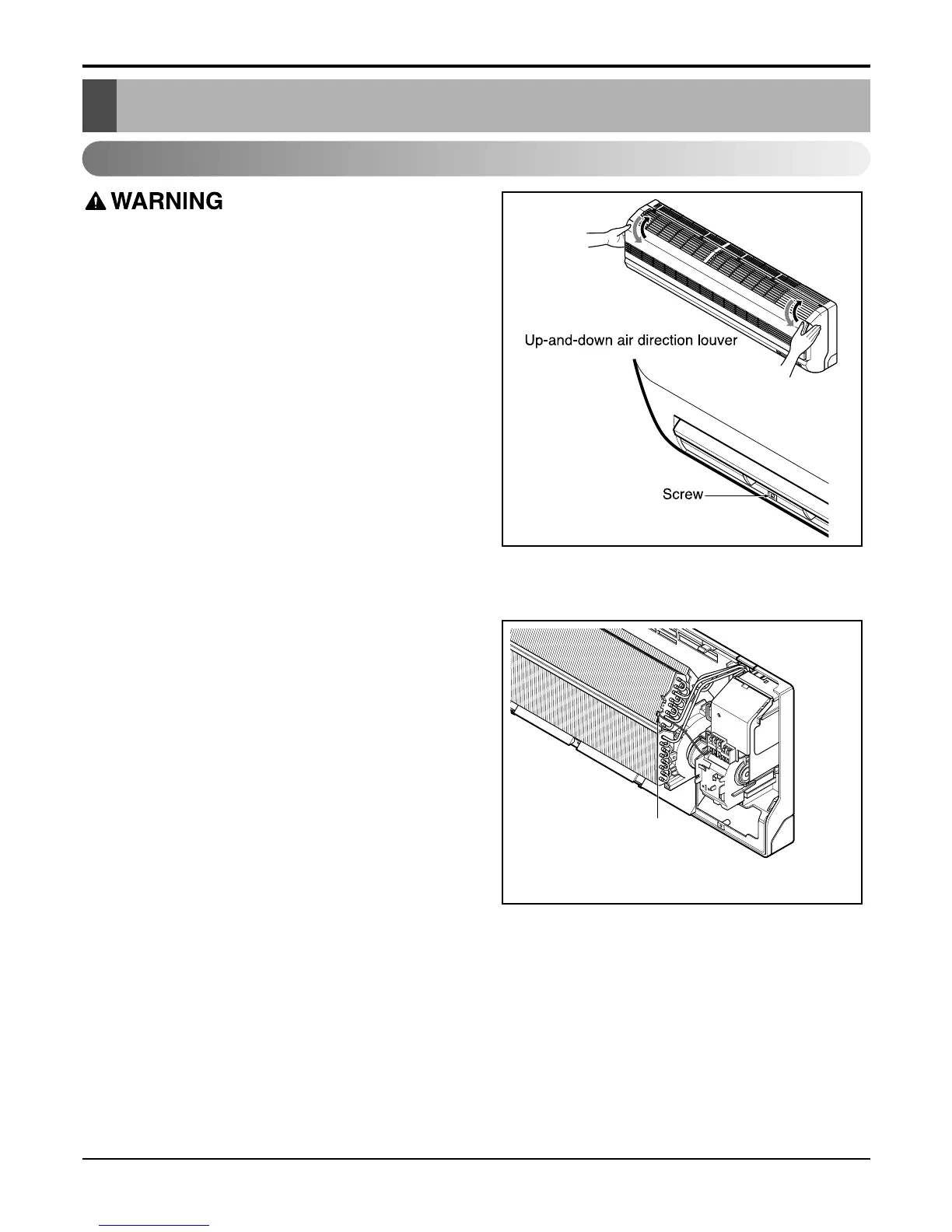 WARNING

Up-and-down air direction louver

Screw