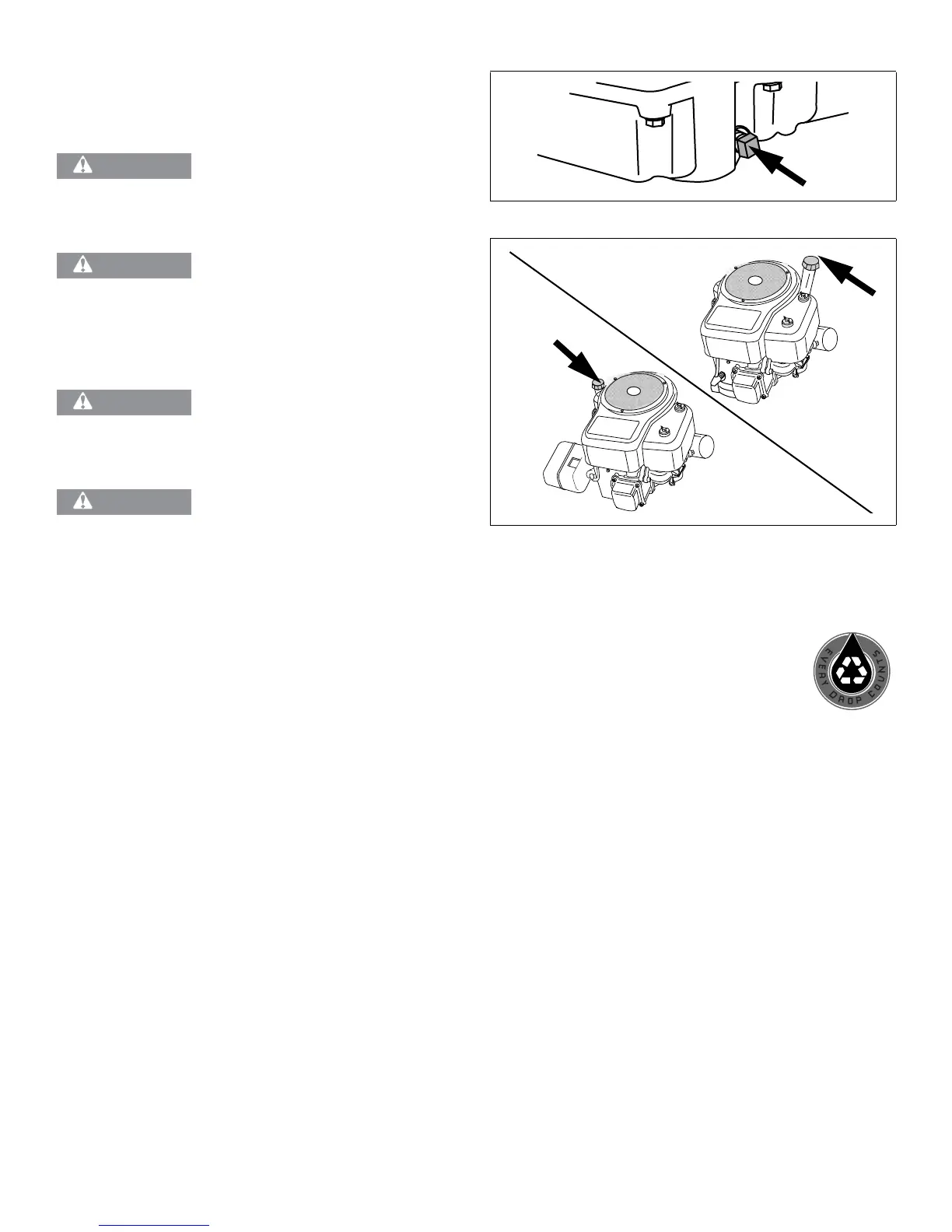 EVERY DROP COUNTS