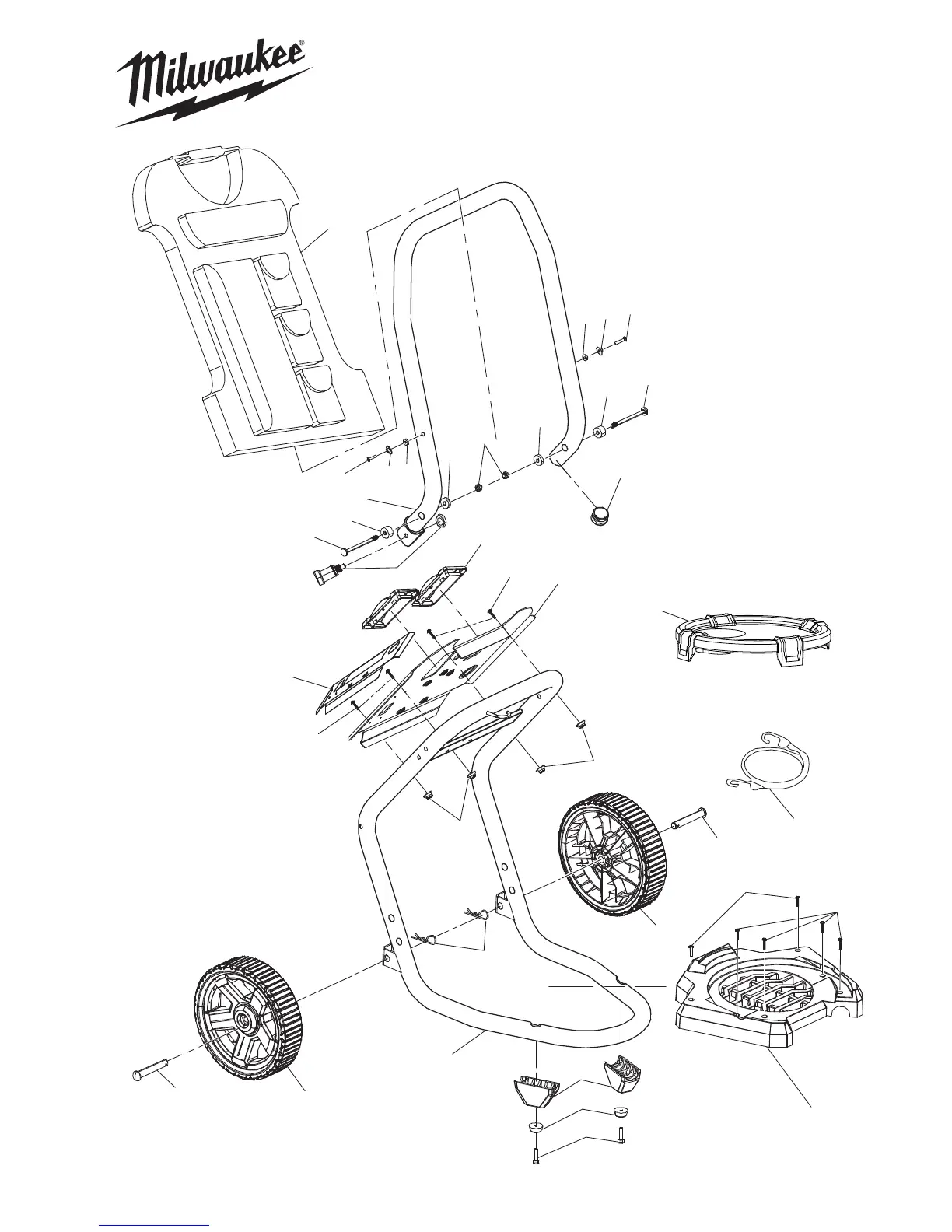 Milwaukee®