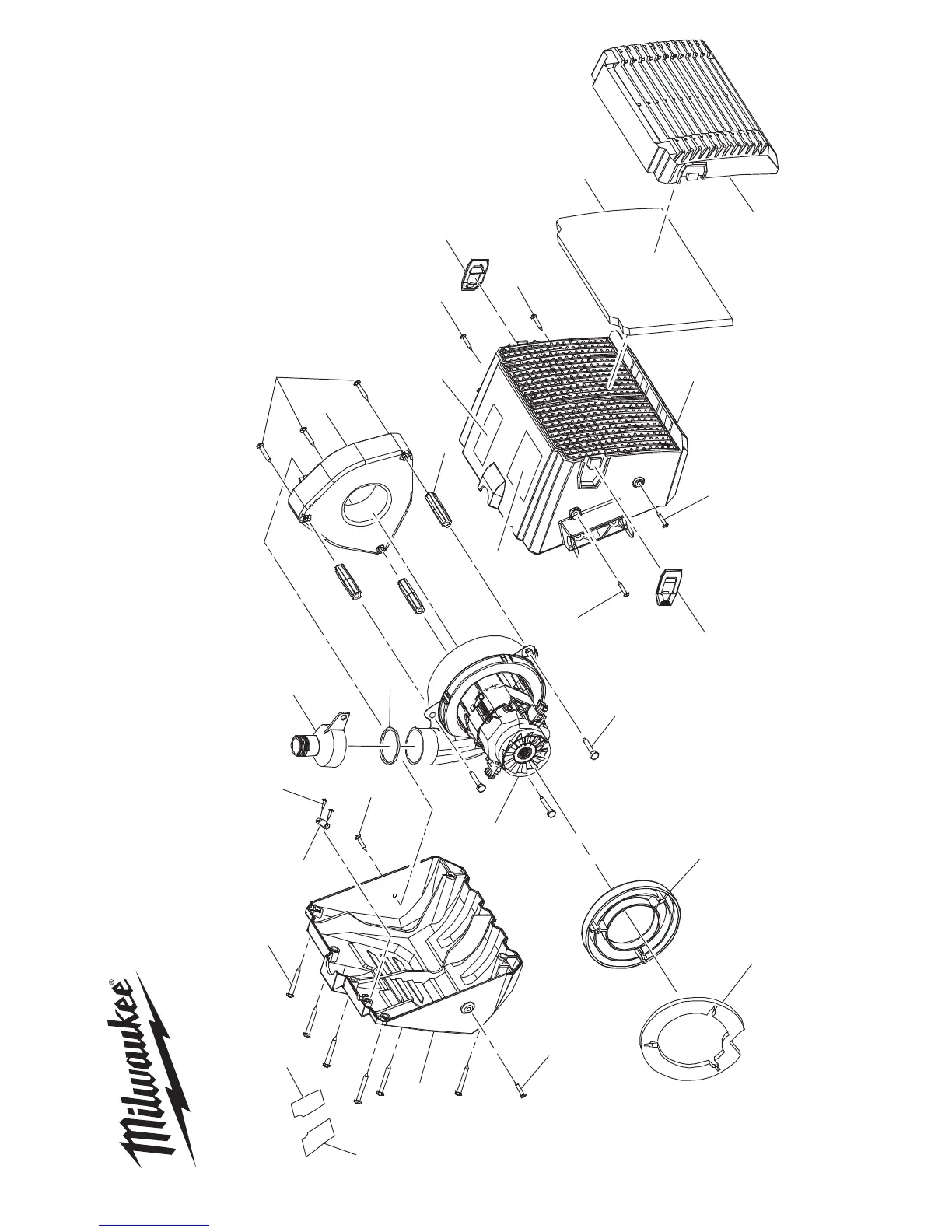 Milwaukee®