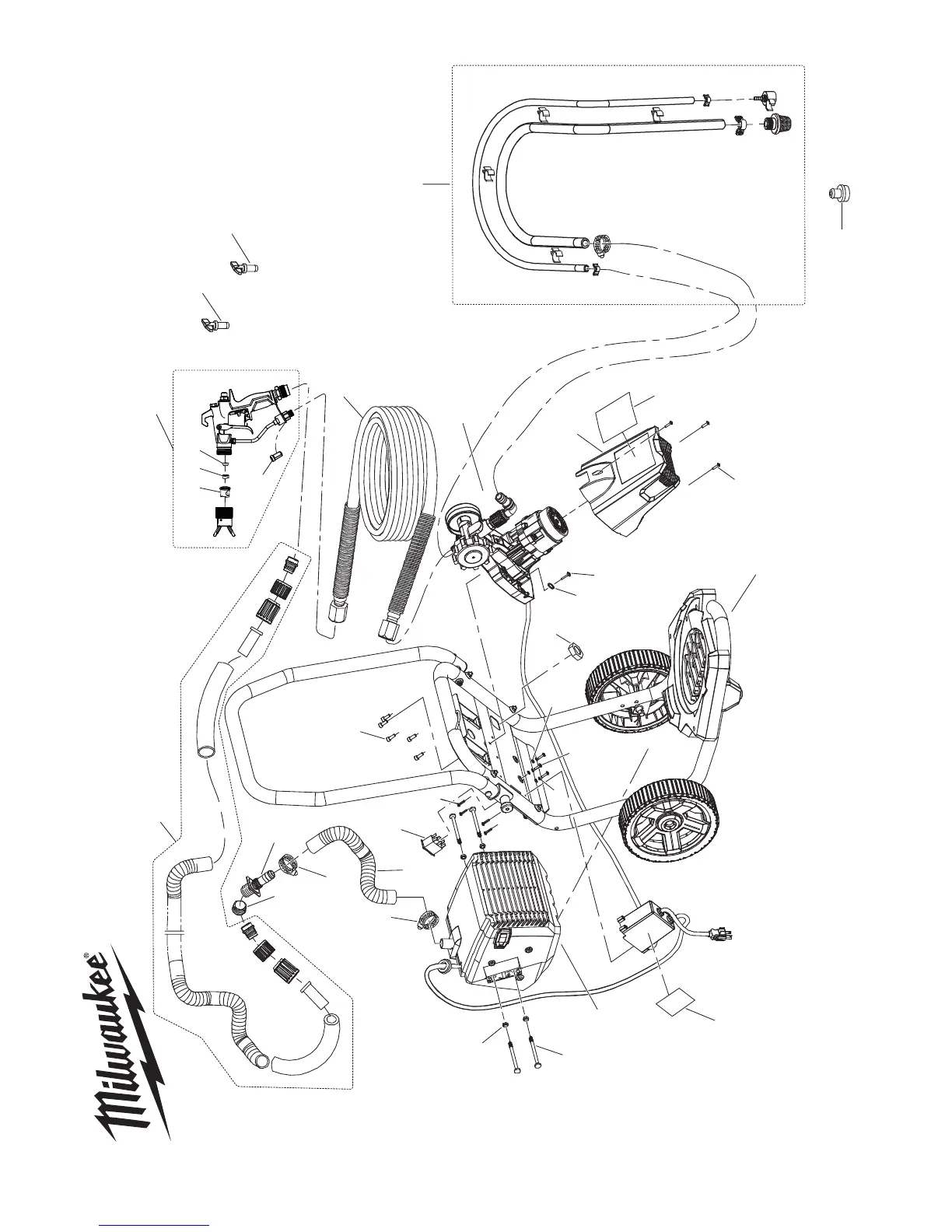 Milwaukee®