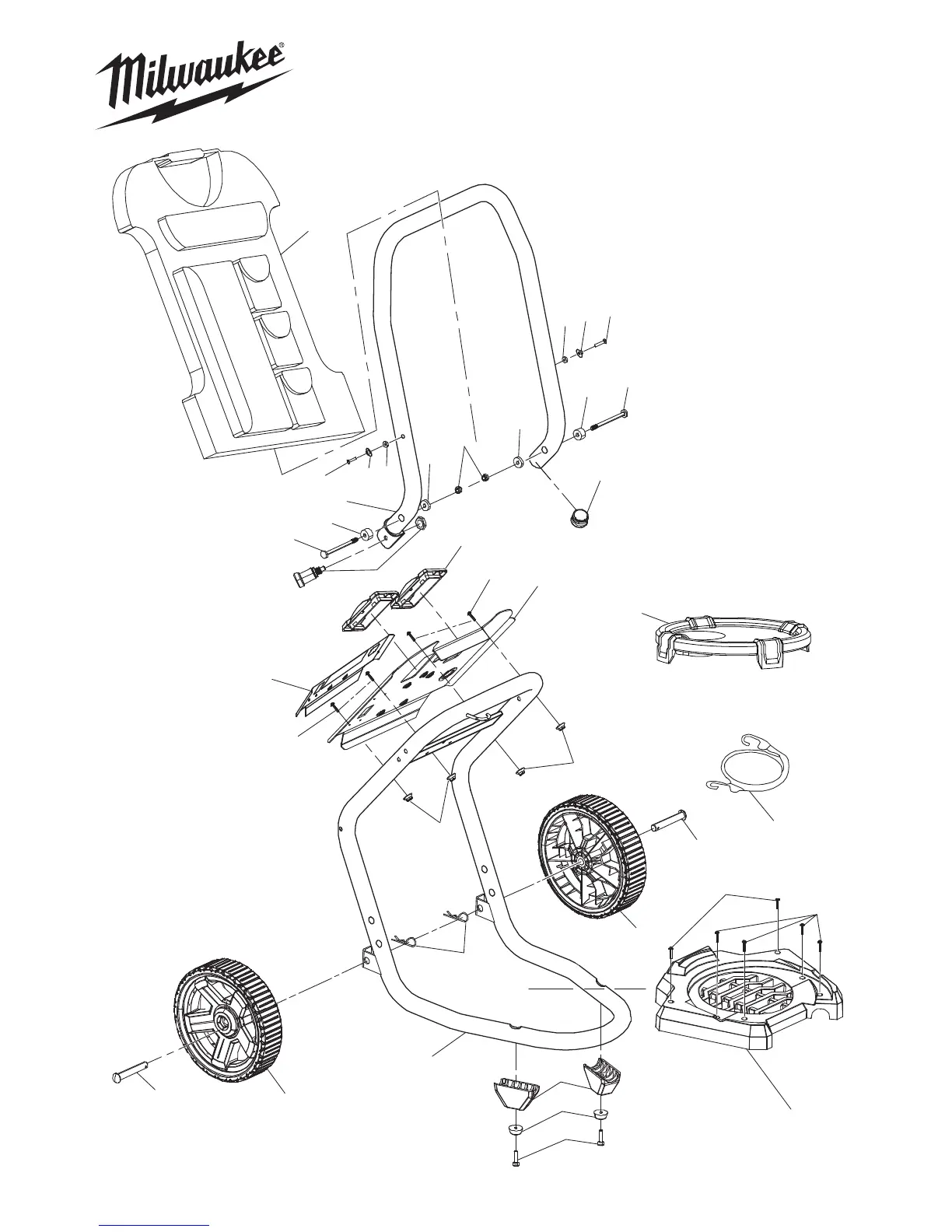 Milwaukee®