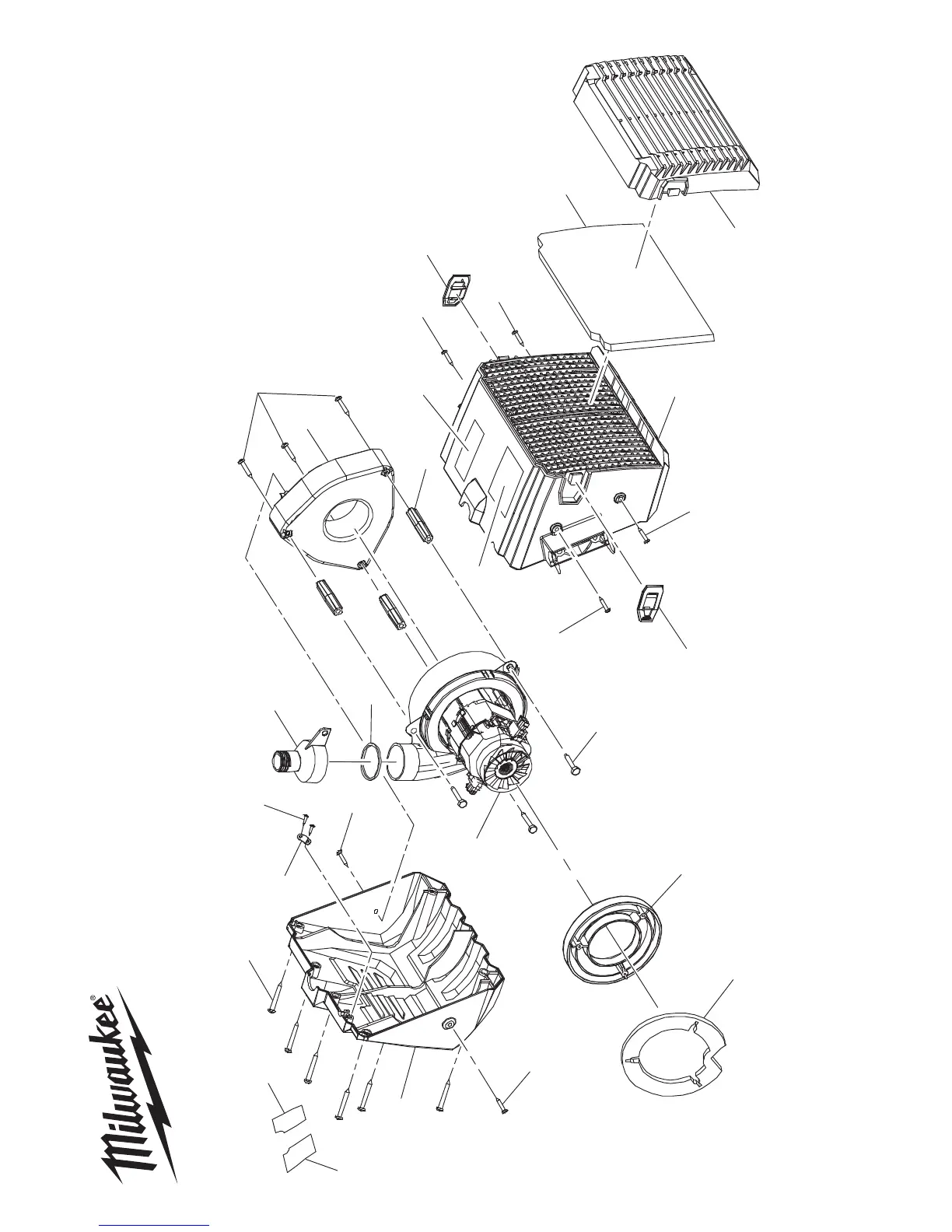 Milwaukee®