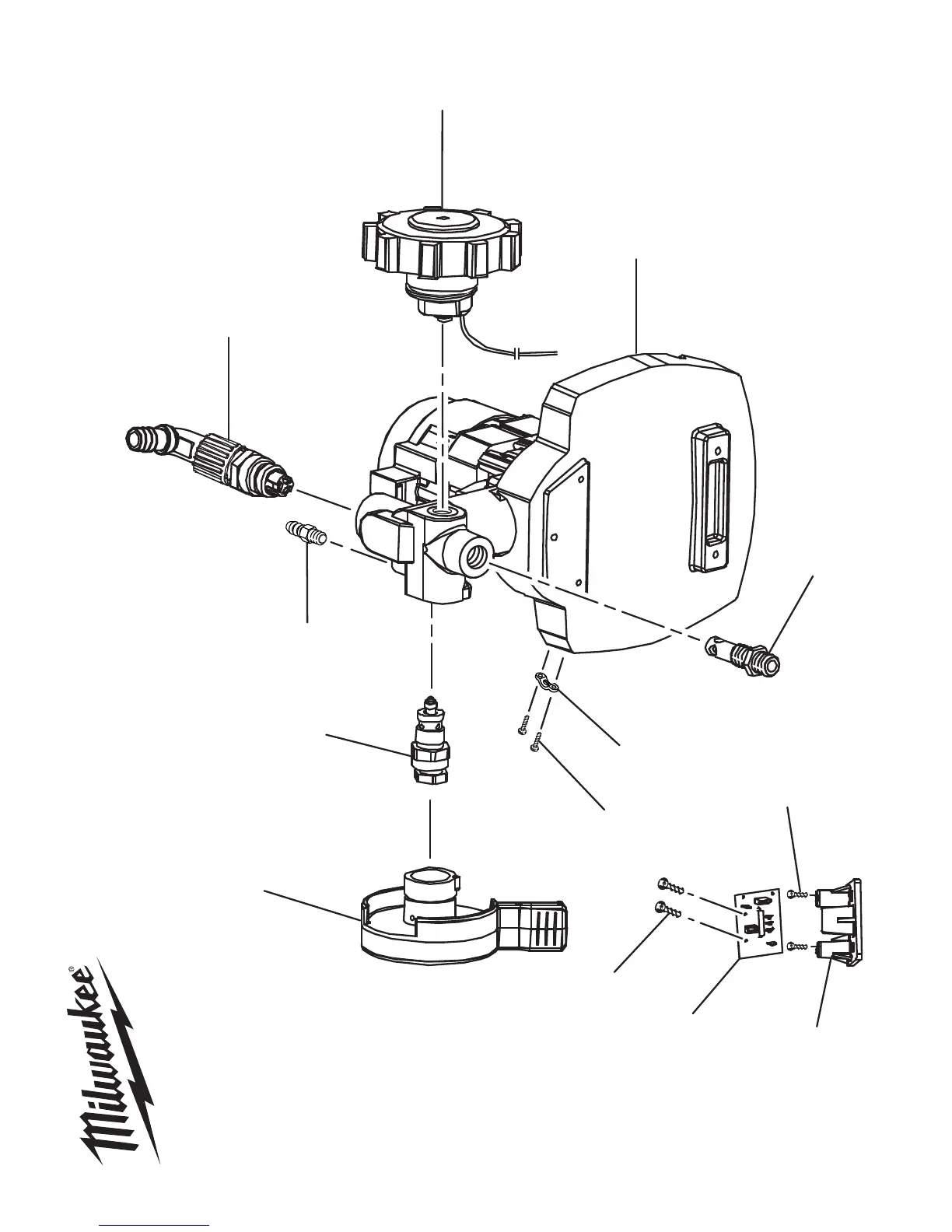 Milwaukee®