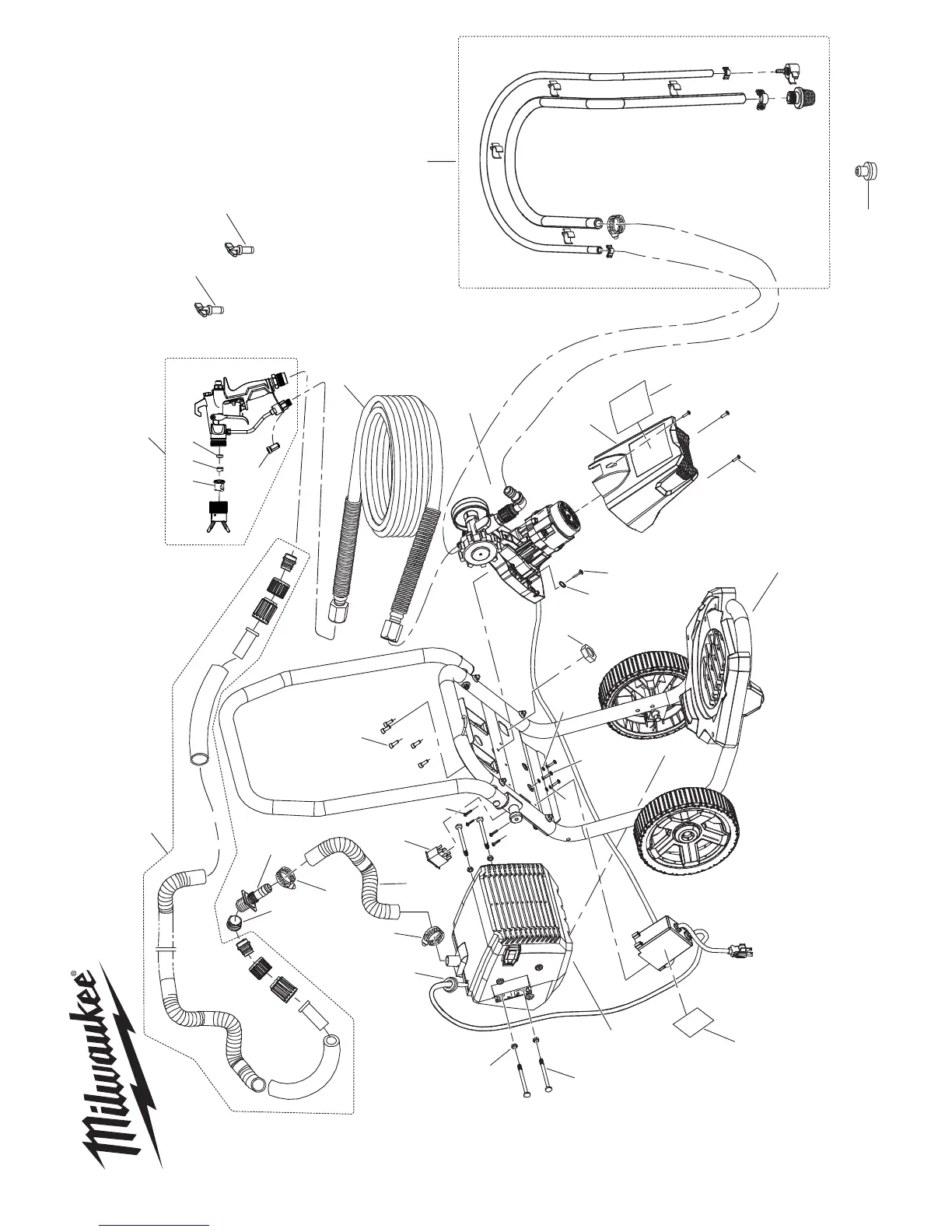 Milwaukee®