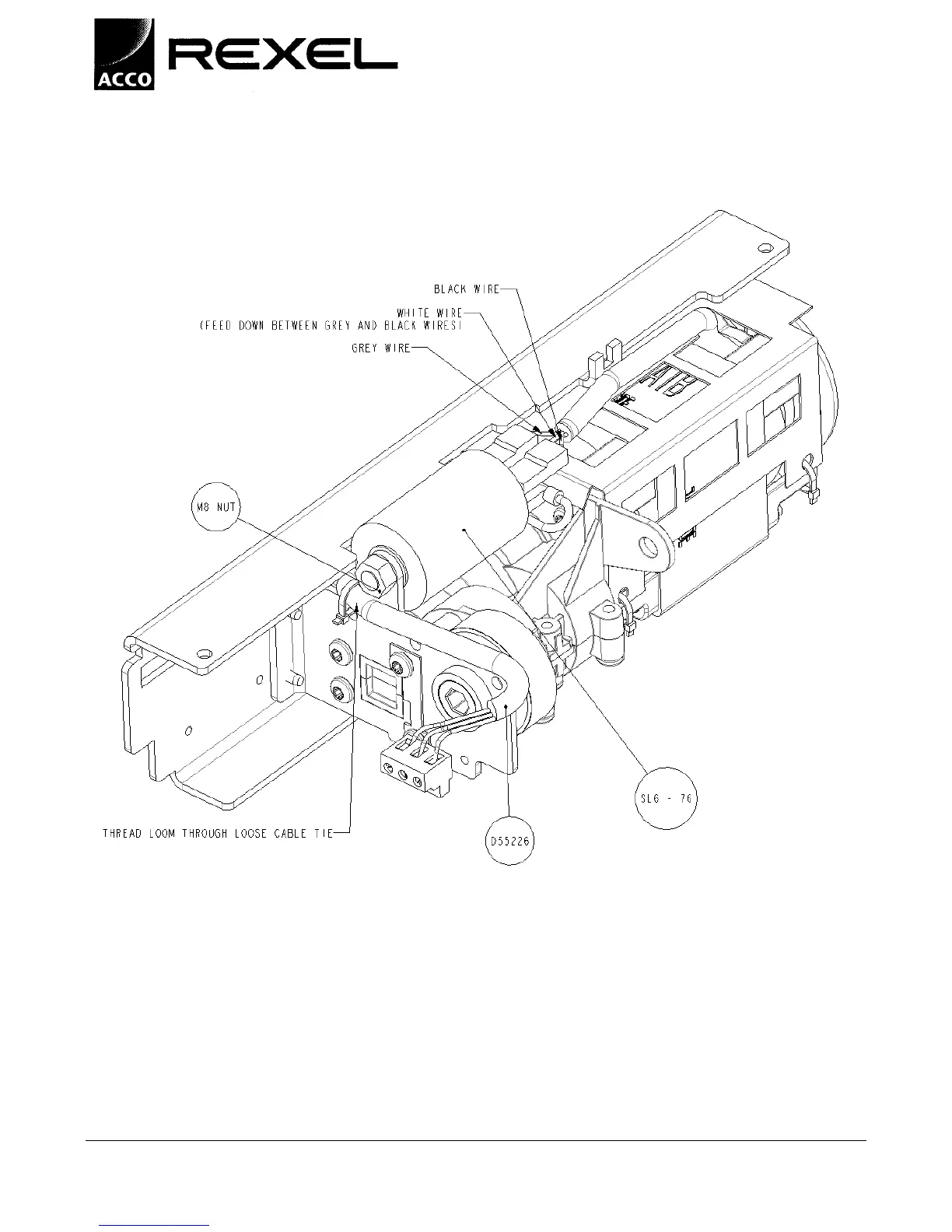 ACCO REXEL

BLACK WIRE
WHITE WIRE
(FEED DOWN BETWEEN GREY AND BLACK WIRES)
GREY WIRE
M8 NUT
THREAD LOOM THROUGH LOOSE CABLE TIE
D55226
SL6 - 76