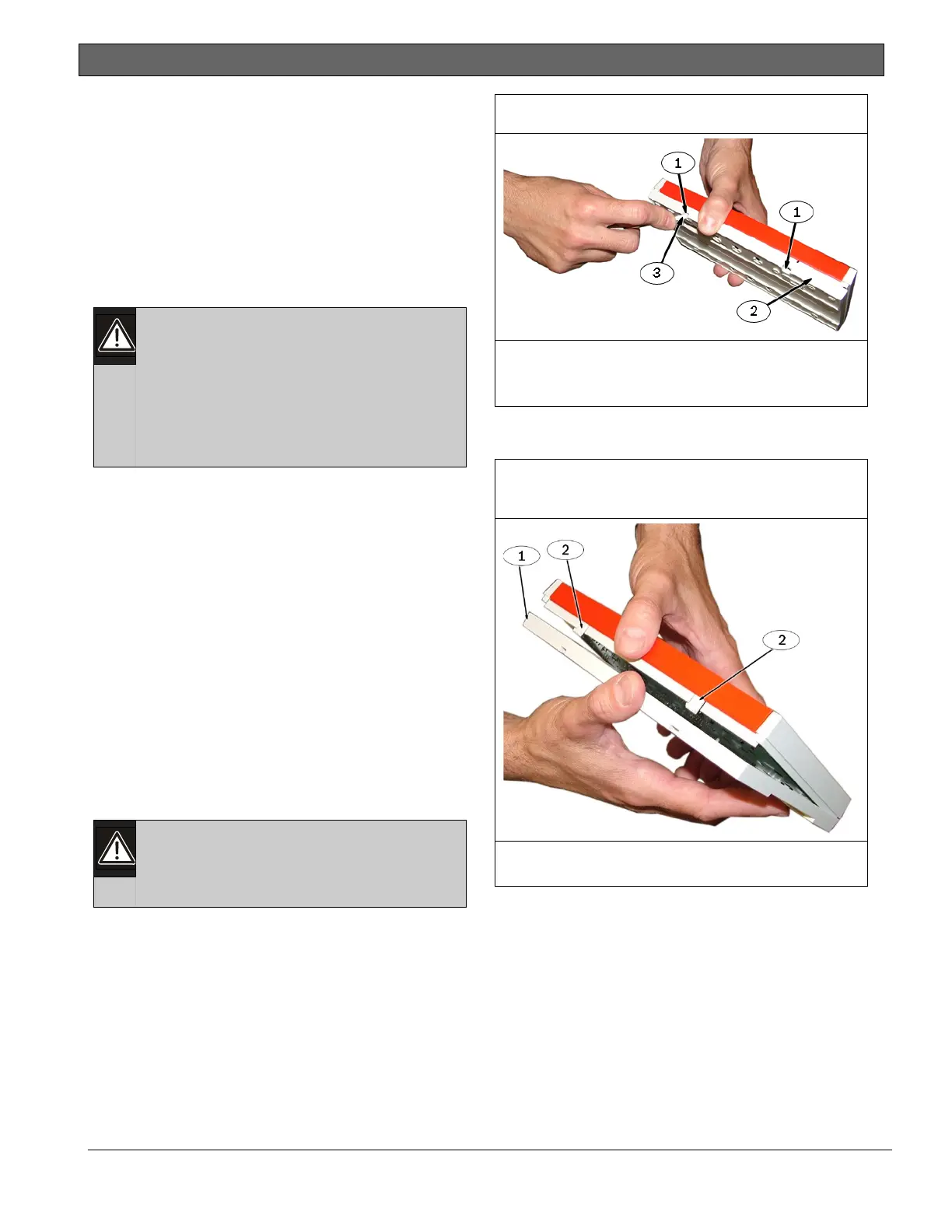 1

1

3

2

1

2

2