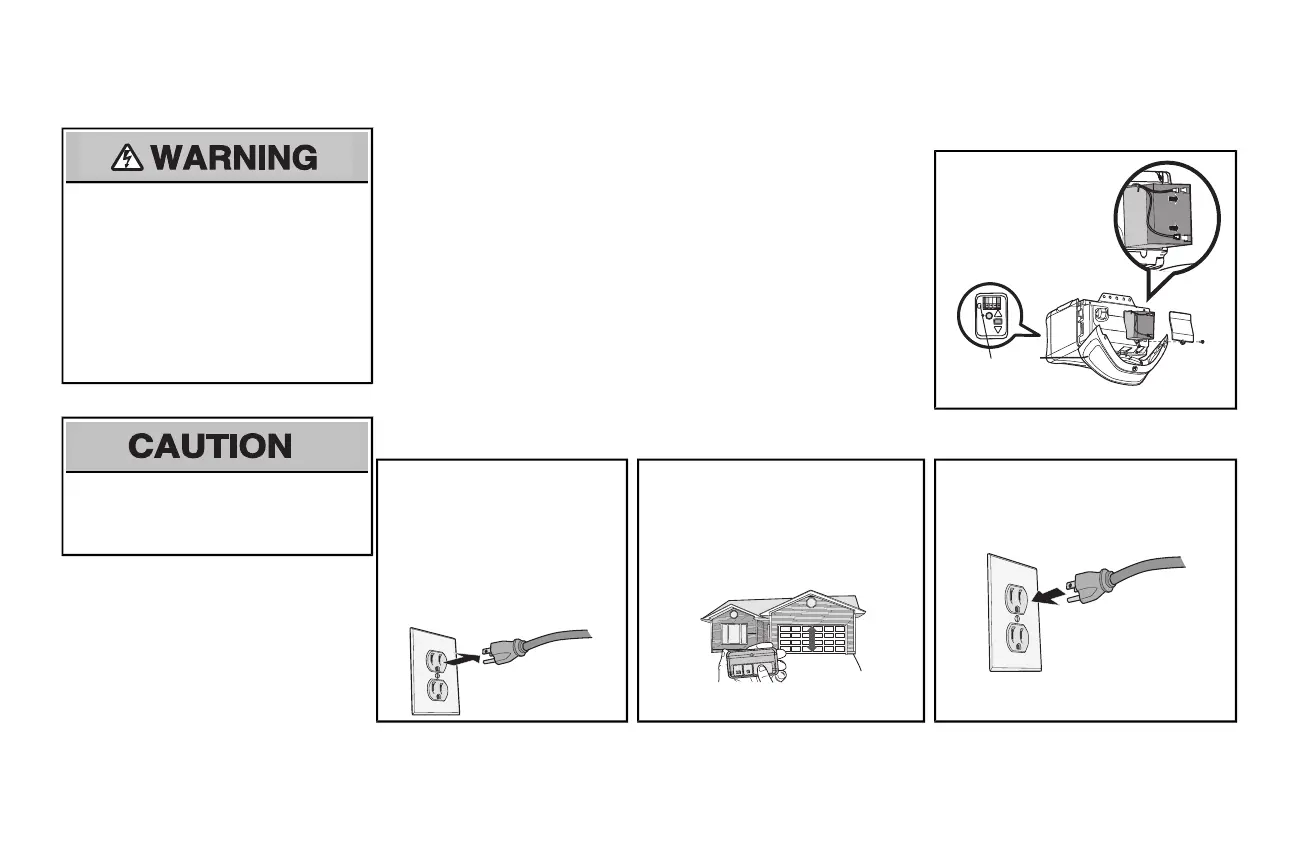 WARNING

CAUTION