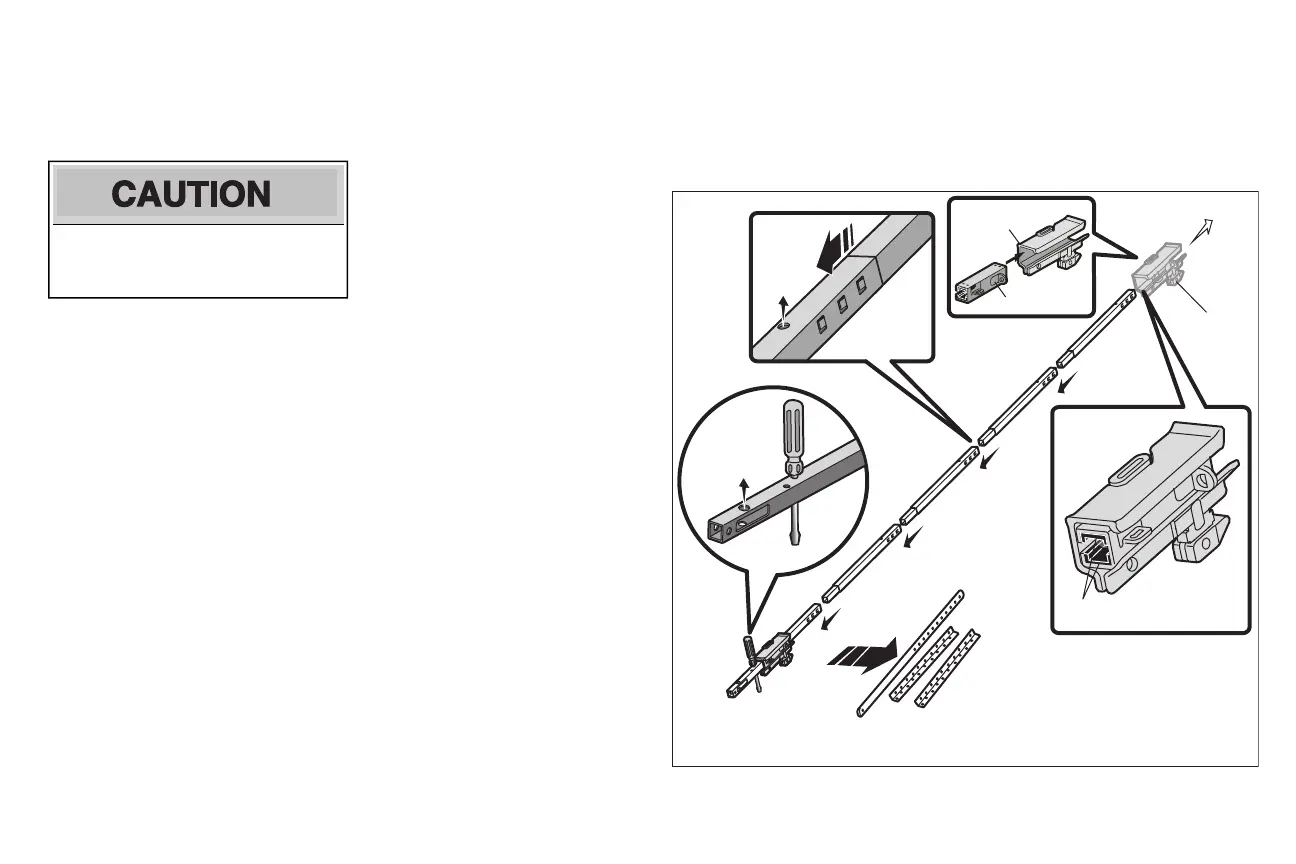 CAUTION