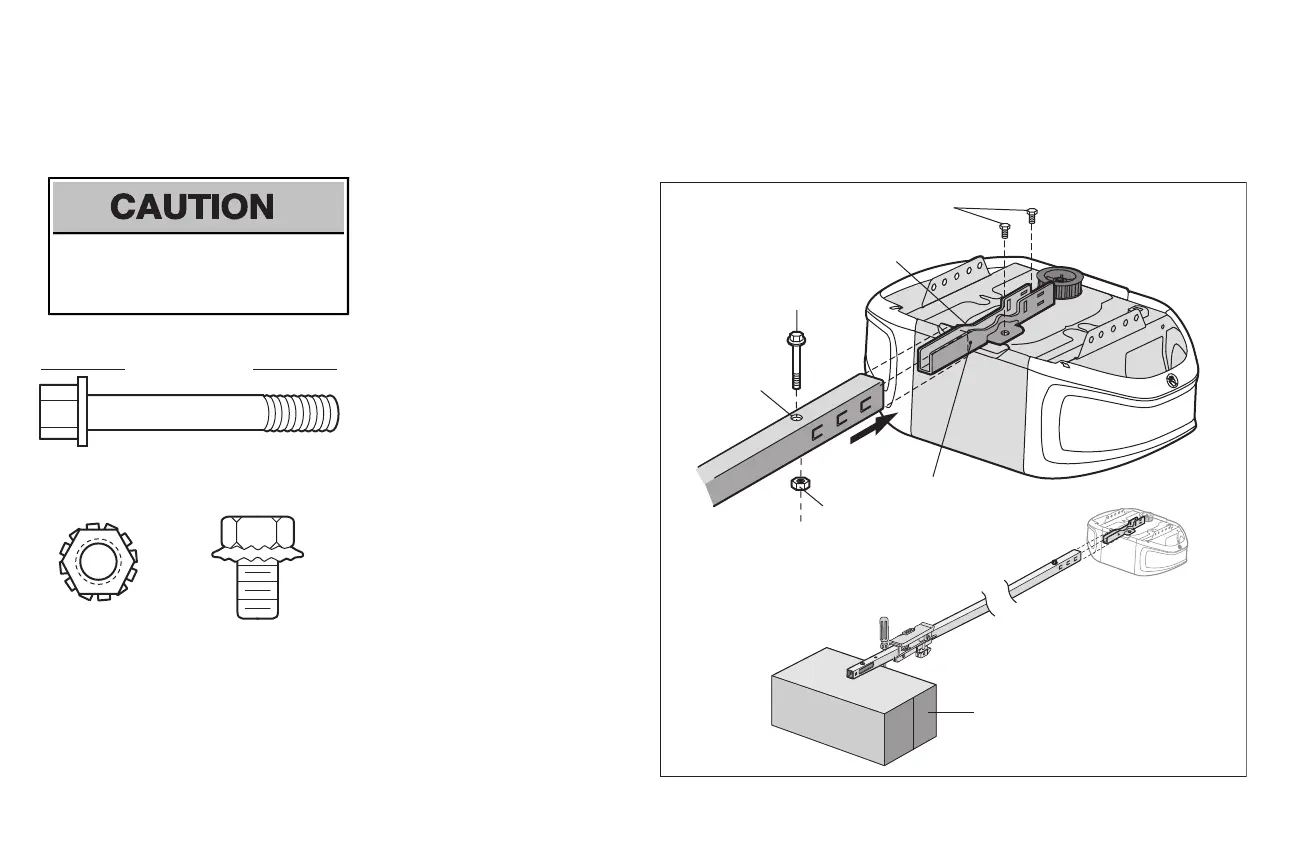 CAUTION