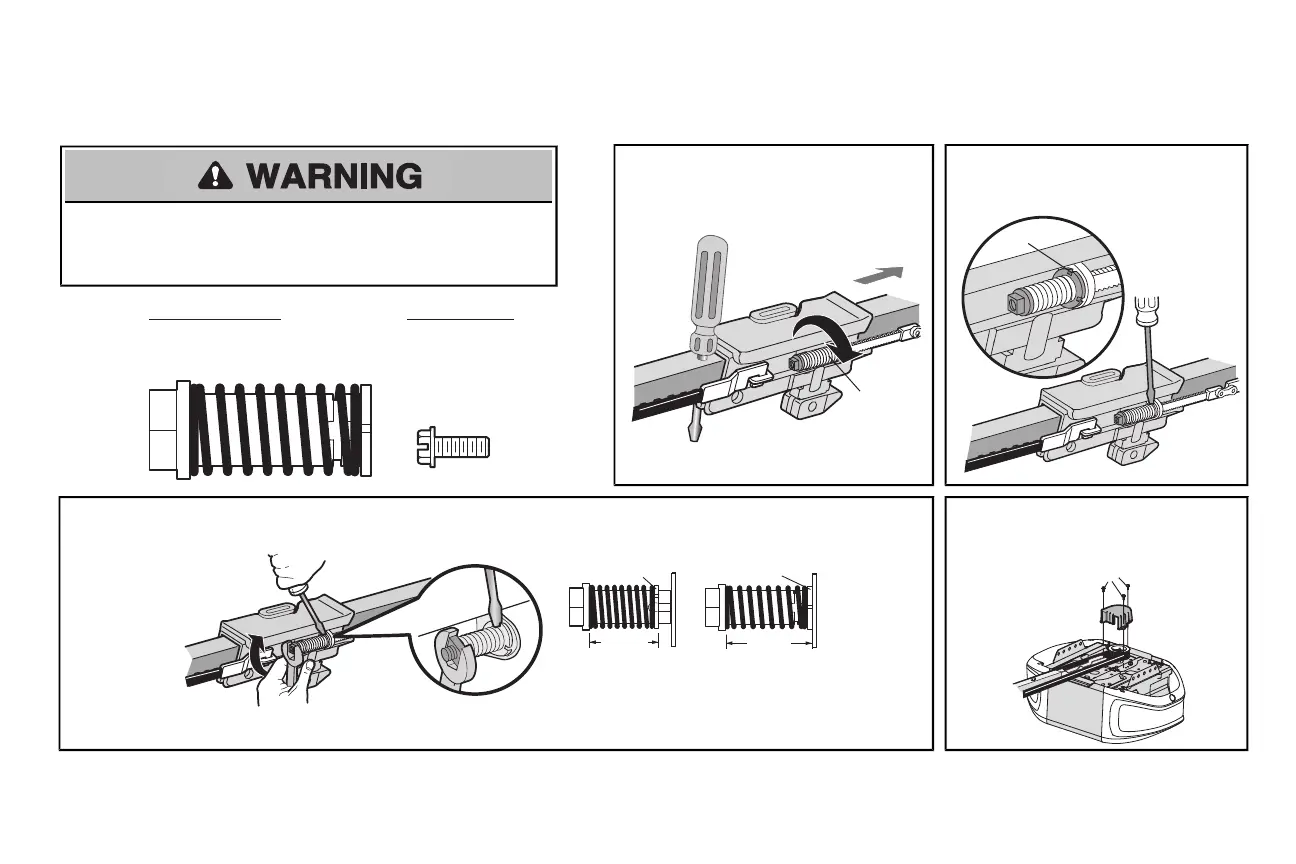 WARNING