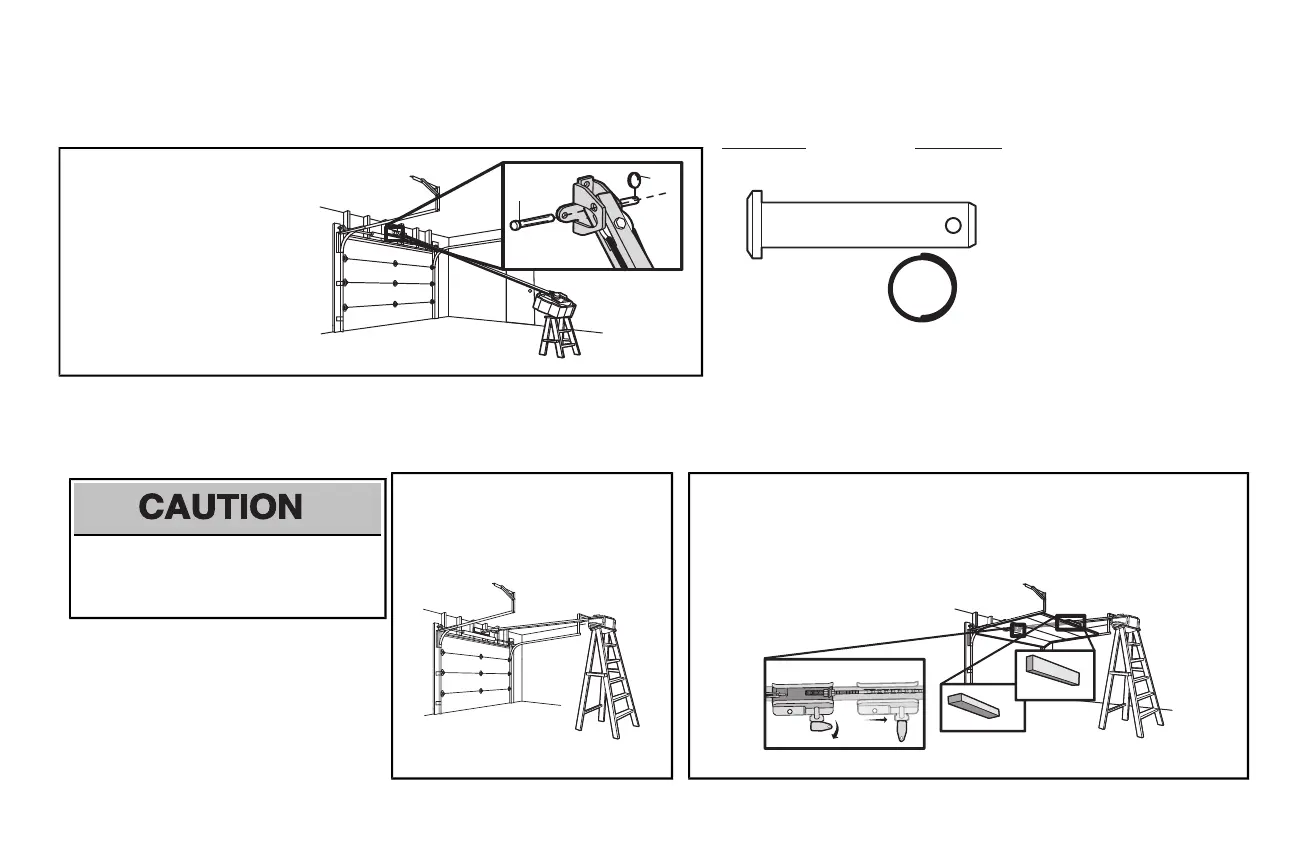 CAUTION