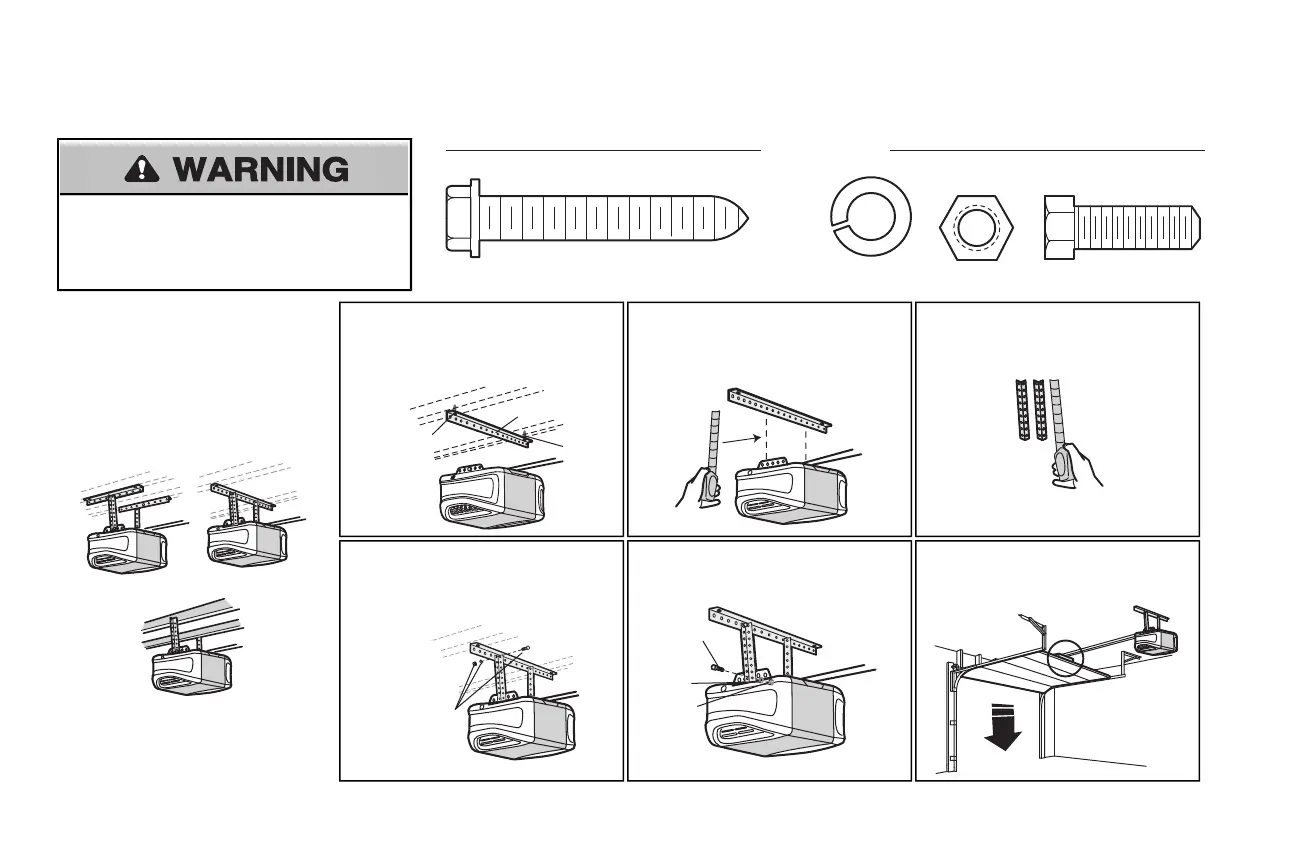 WARNING