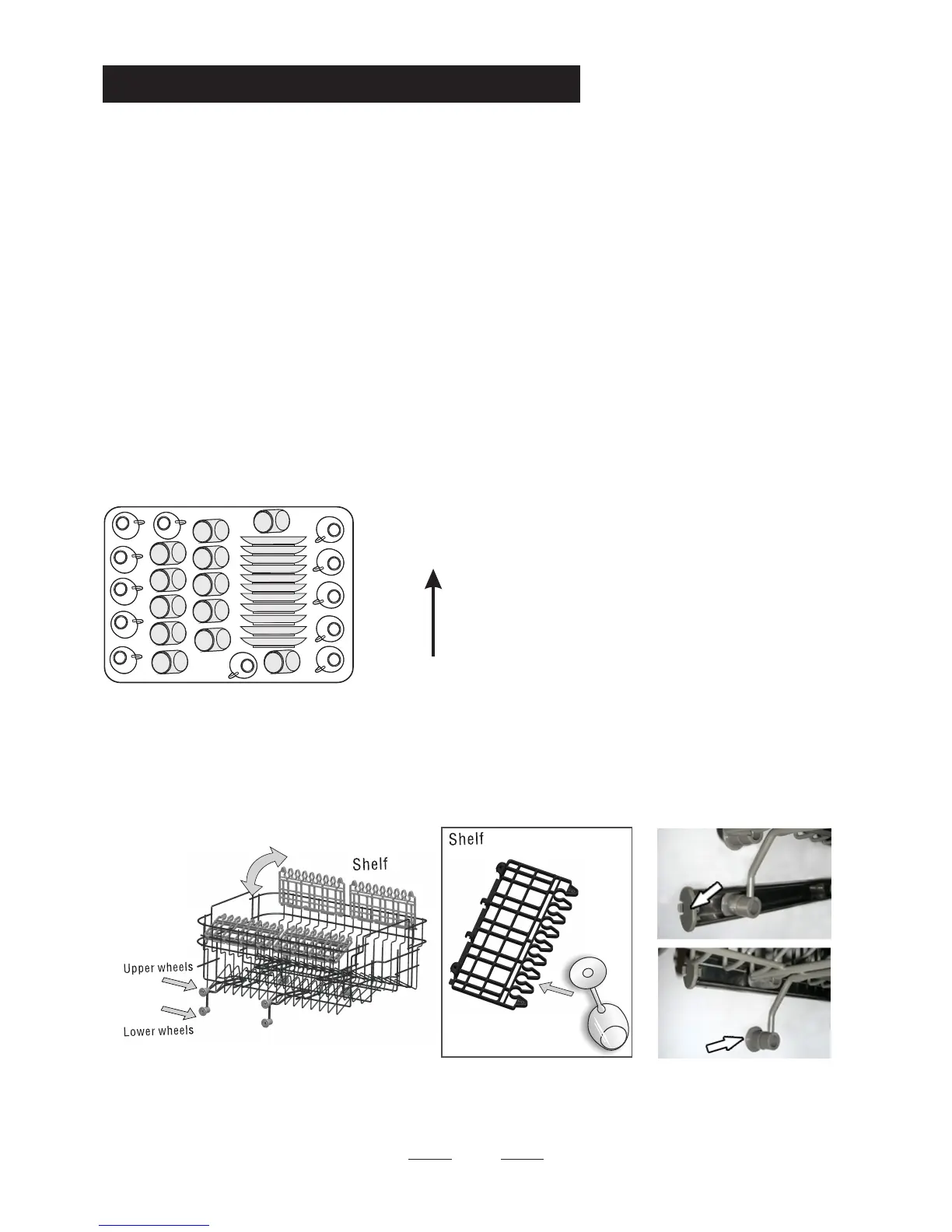 Shelf

Upper wheels

Lower wheels

Shelf