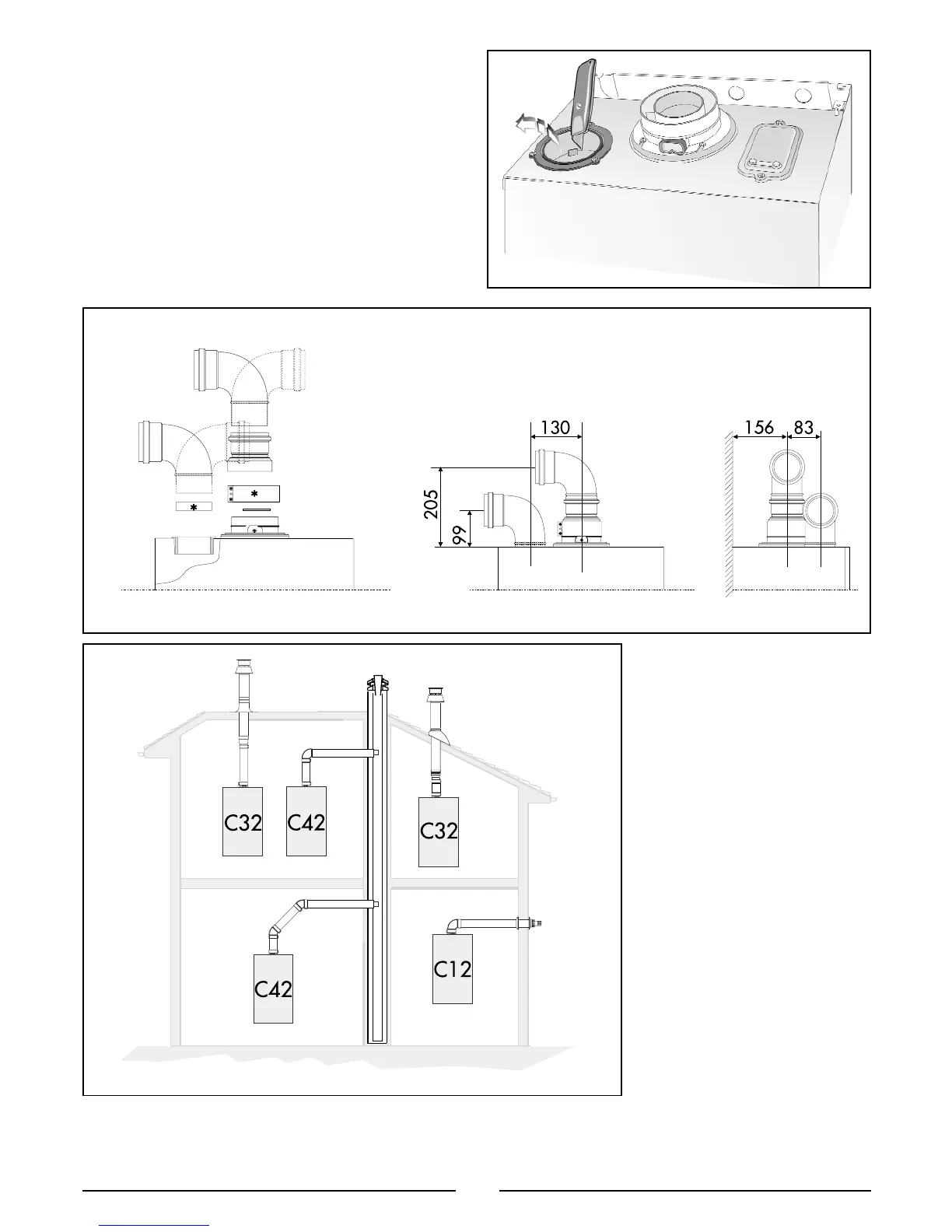 *

*

*

130

205

99

156 83

C32

C42

C32

C42

C12