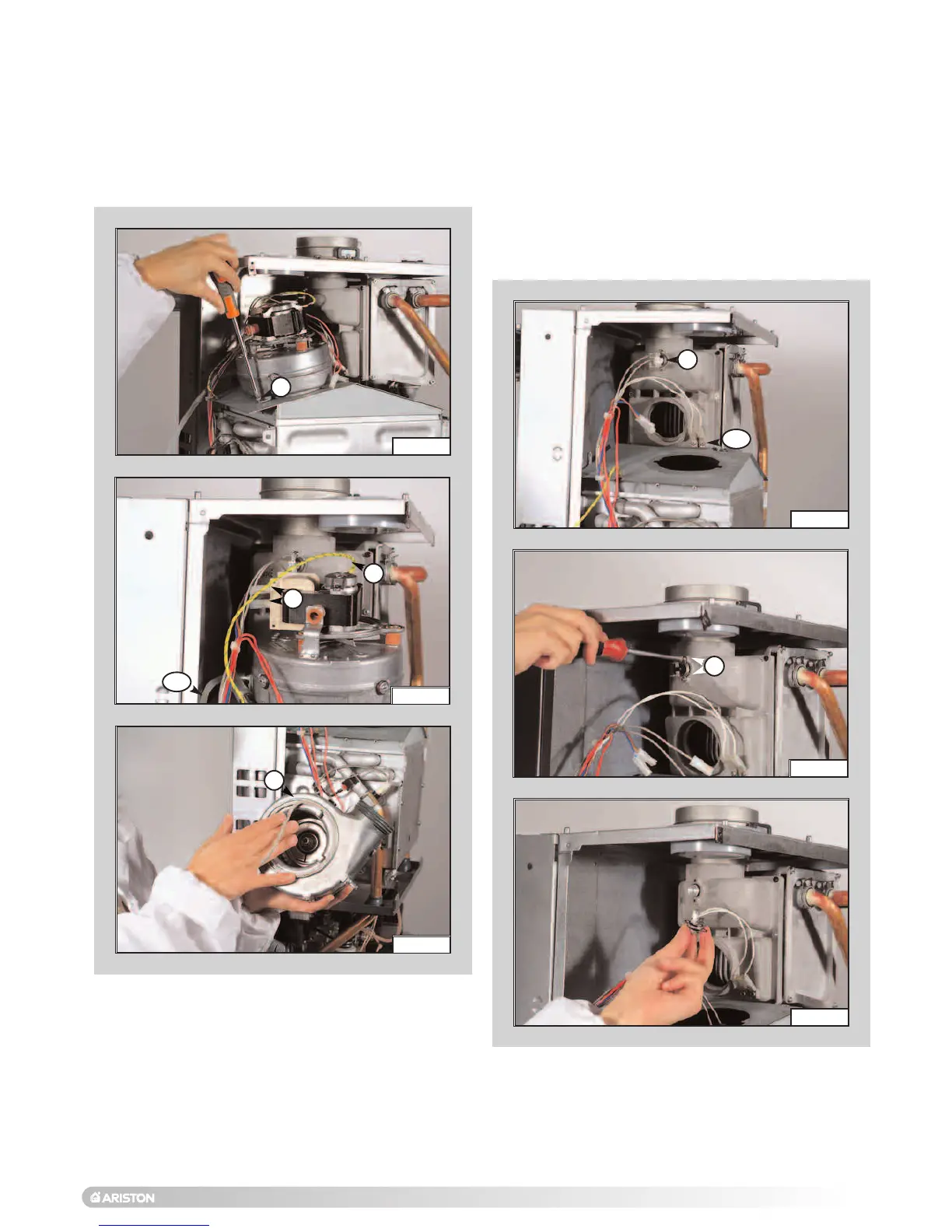 ARISTON