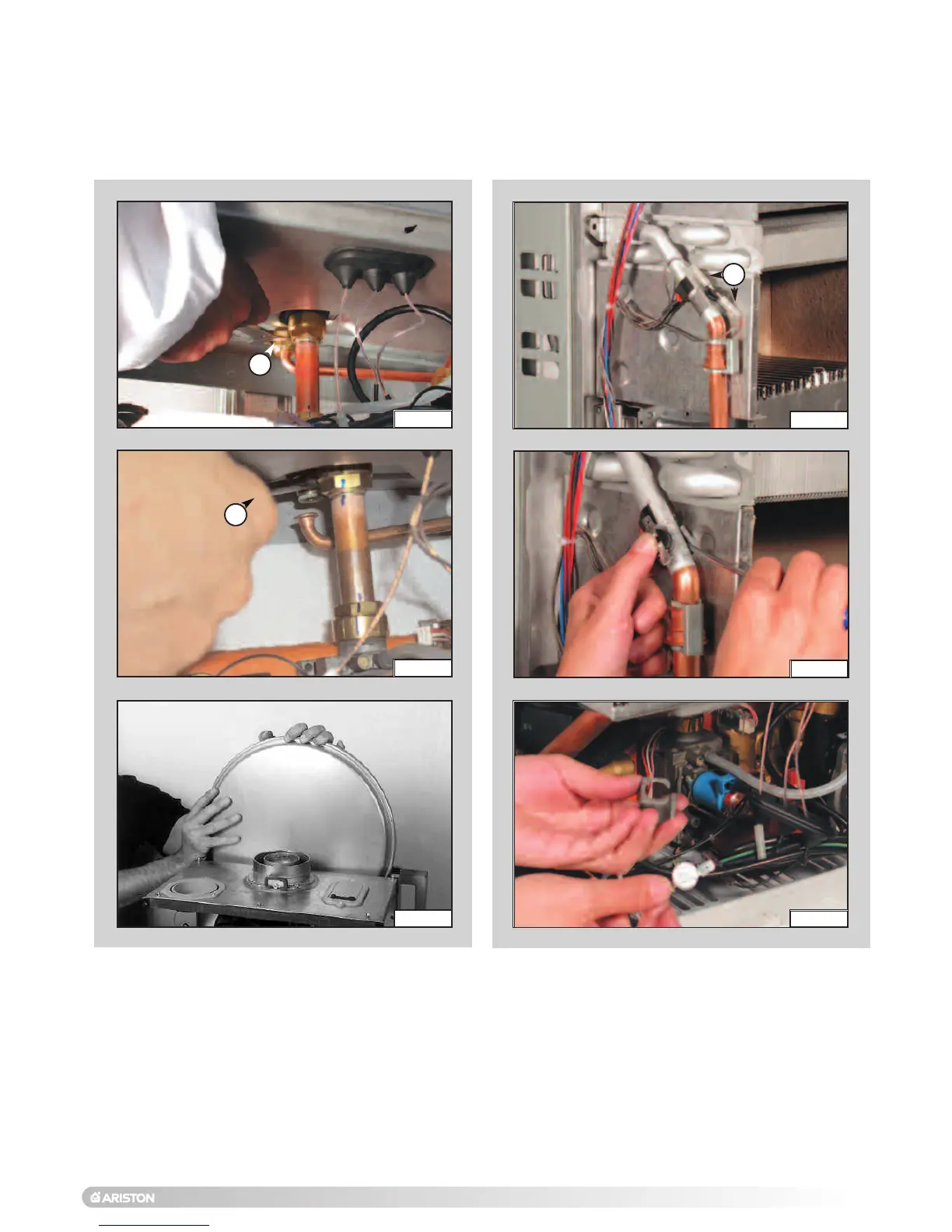 ARISTON