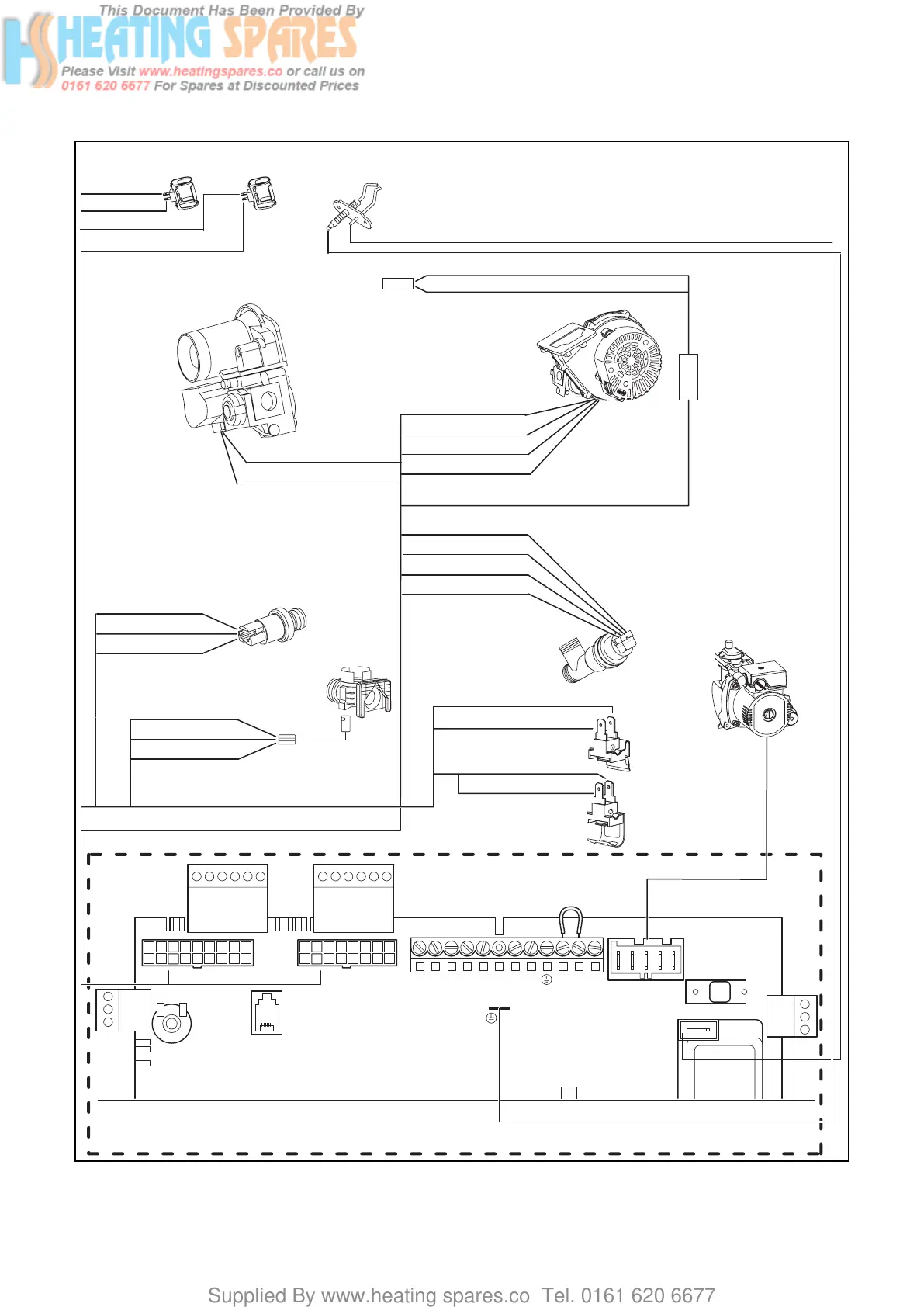 This Document Has Been Provided By
HS HEATING SPARES
Please Visit www.heatingspares.co or call us on 0161 620 6677 For Spares at Discounted Prices

Supplied By www.heating spares.co Tel. 0161 620 6677