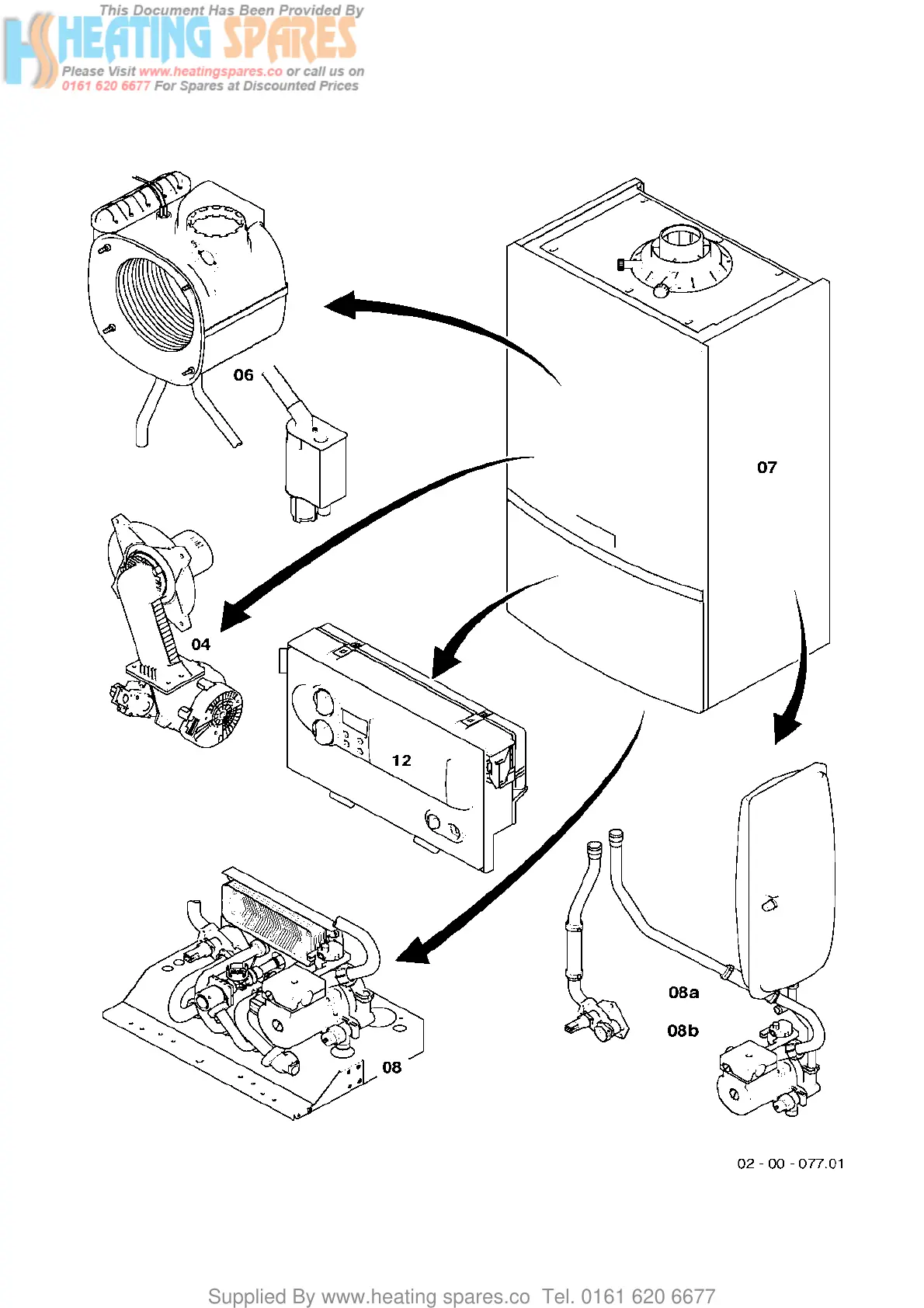 This Document Has Been Provided By
HS HEATING SPARES
Please Visit www.heatingspares.co or call us on
0161 620 6677 For Spares at Discounted Prices

06

07

04

12

08a

08b

08

02 - 00 - 077.01

Supplied By www.heating spares.co Tel. 0161 620 6677