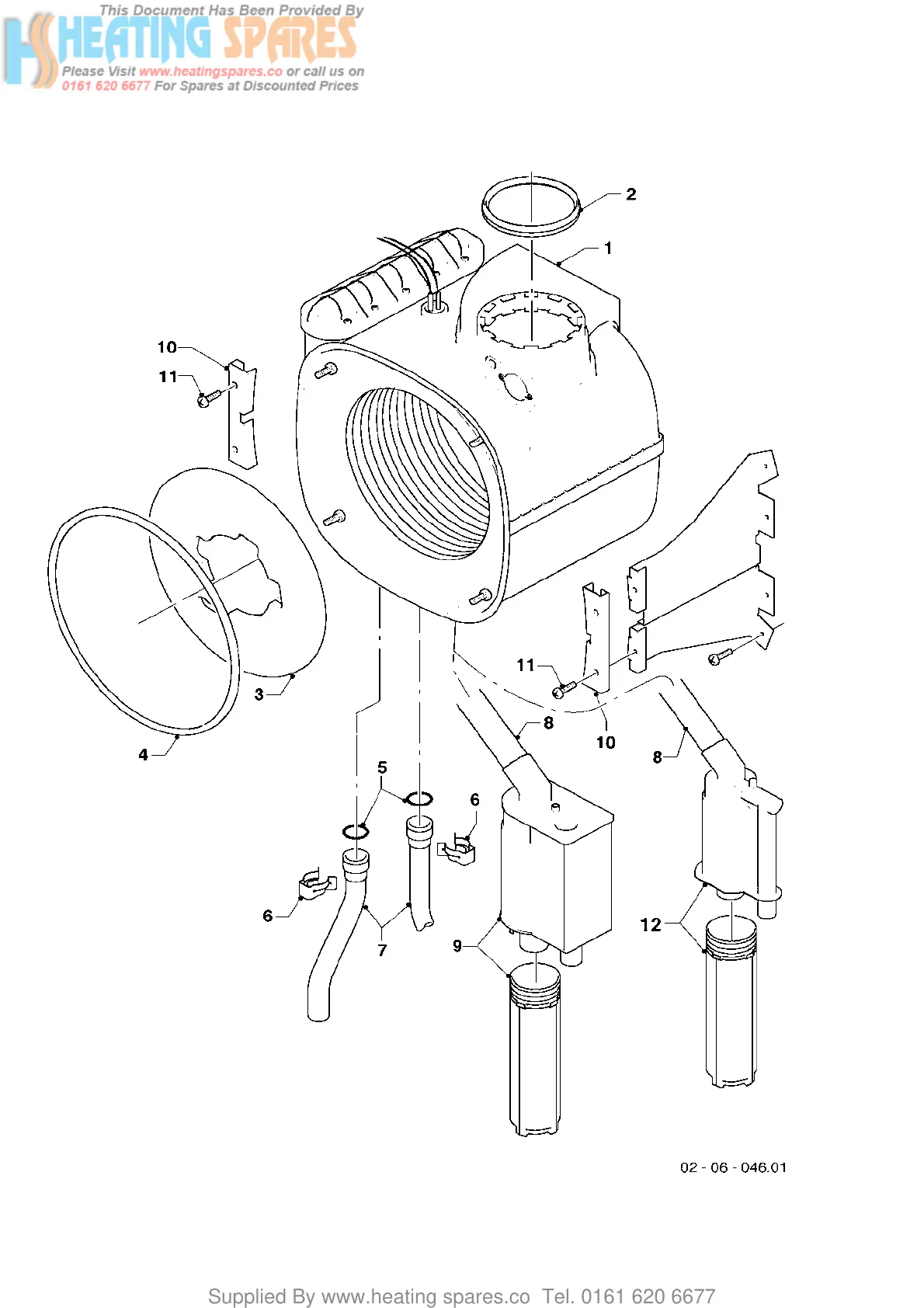 This Document Has Been Provided By
HS HEATING SPARES
Please Visit www.heatingspares.co or call us on 0161 620 6677 For Spares at Discounted Prices

2
1
10
11
3
4
11
8
10
8
5
6
6
7
9
12

02 - 06 - 046.01

Supplied By www.heating spares.co Tel. 0161 620 6677