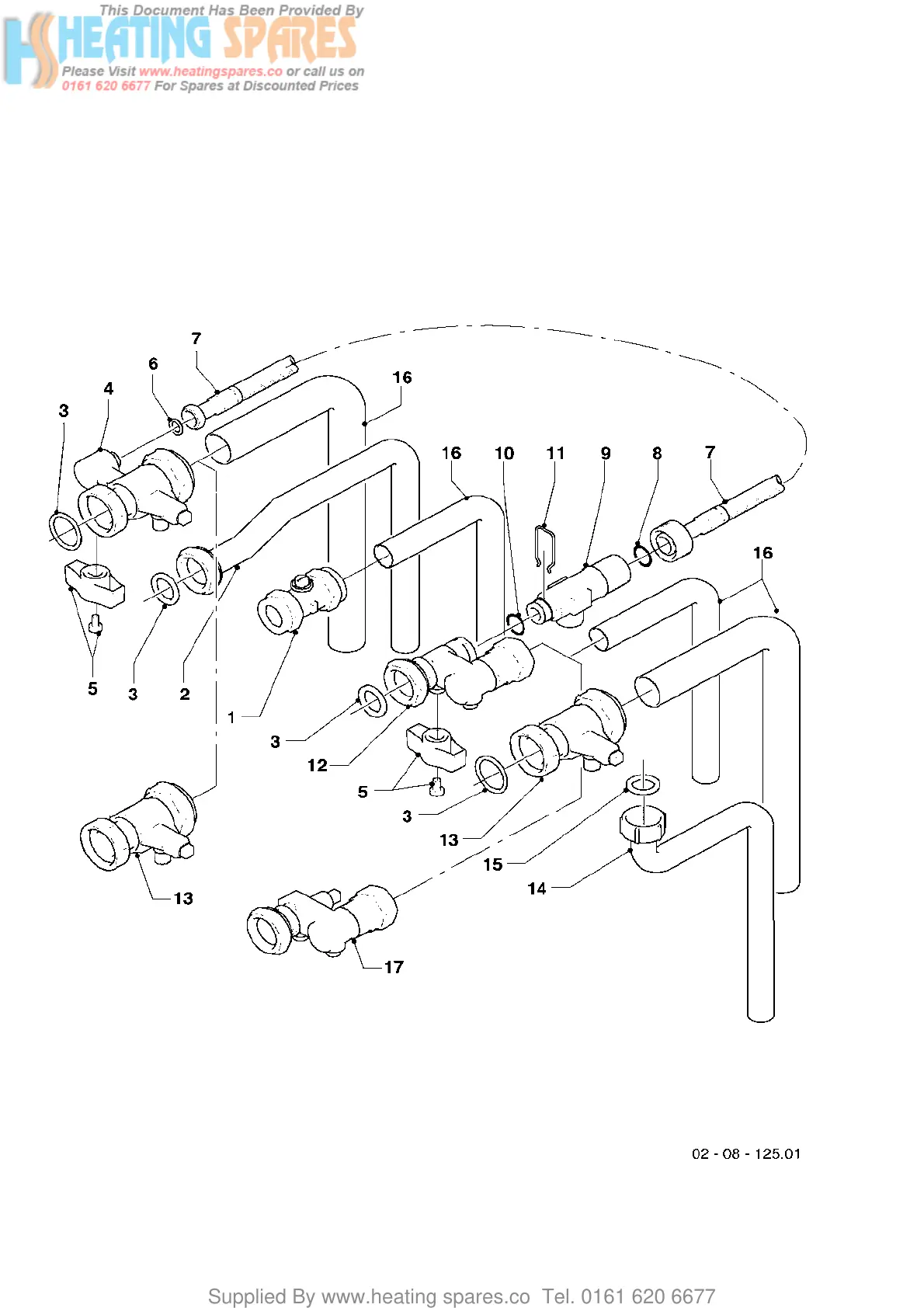 This Document Has Been Provided By
HS HEATING SPARES
Please Visit www.heatingspares.co or call us on 0161 620 6677 For Spares at Discounted Prices

7
6
4
3
16
16
10
11
9
8
7
16
5
3
2
1
3
12
5
3
13
15
14
13
17

02 - 08 - 125.01

Supplied By www.heating spares.co Tel. 0161 620 6677