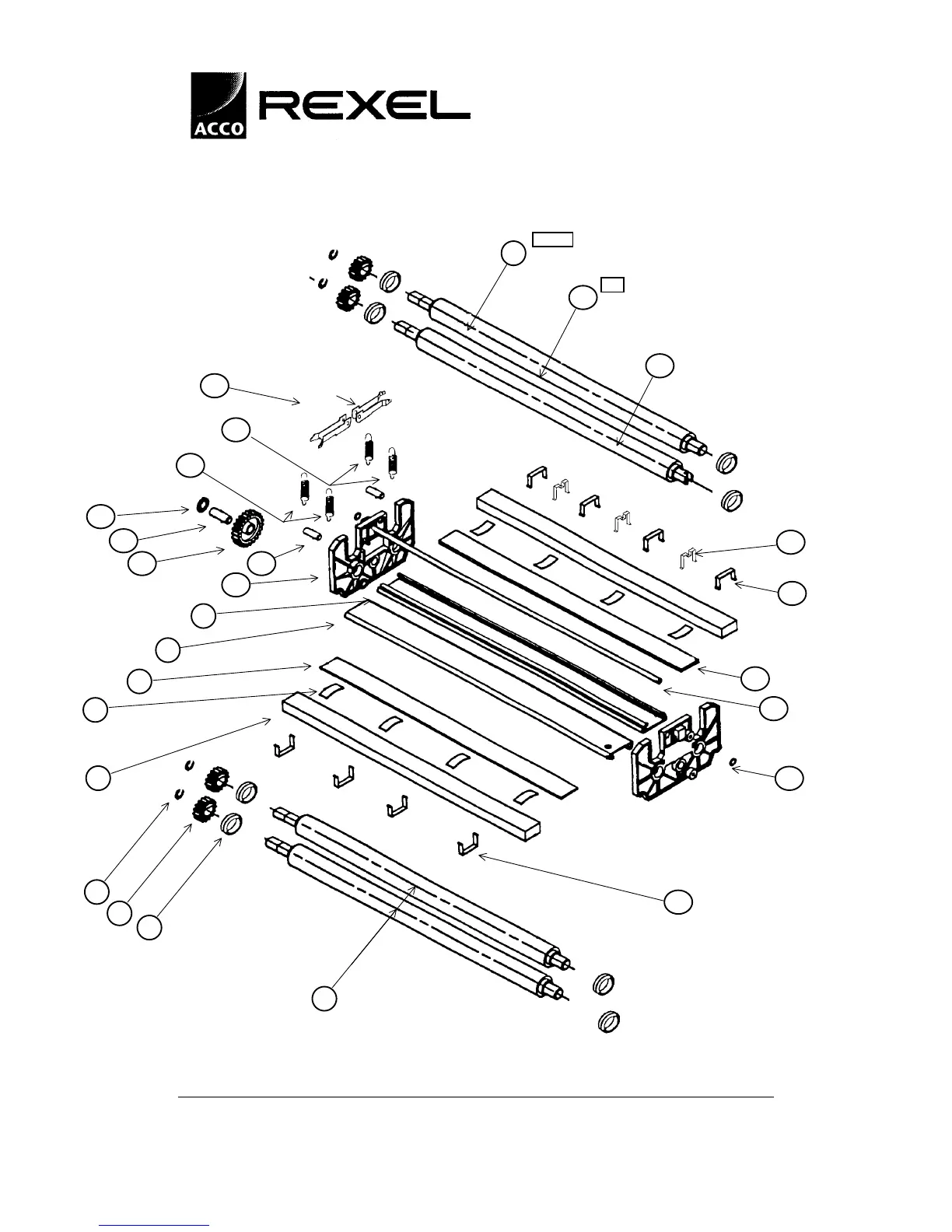 ACCO REXEL