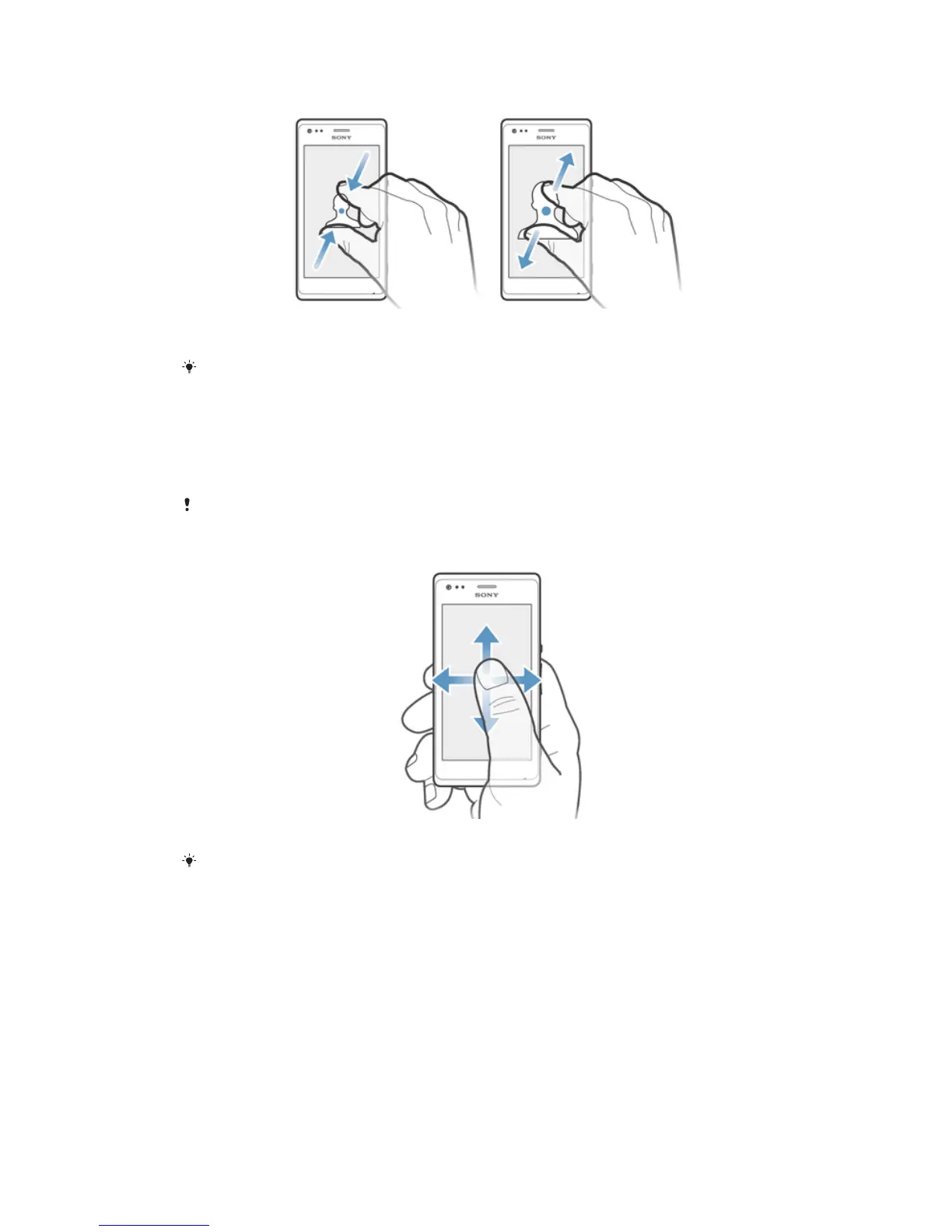 SONY

SONY

SONY