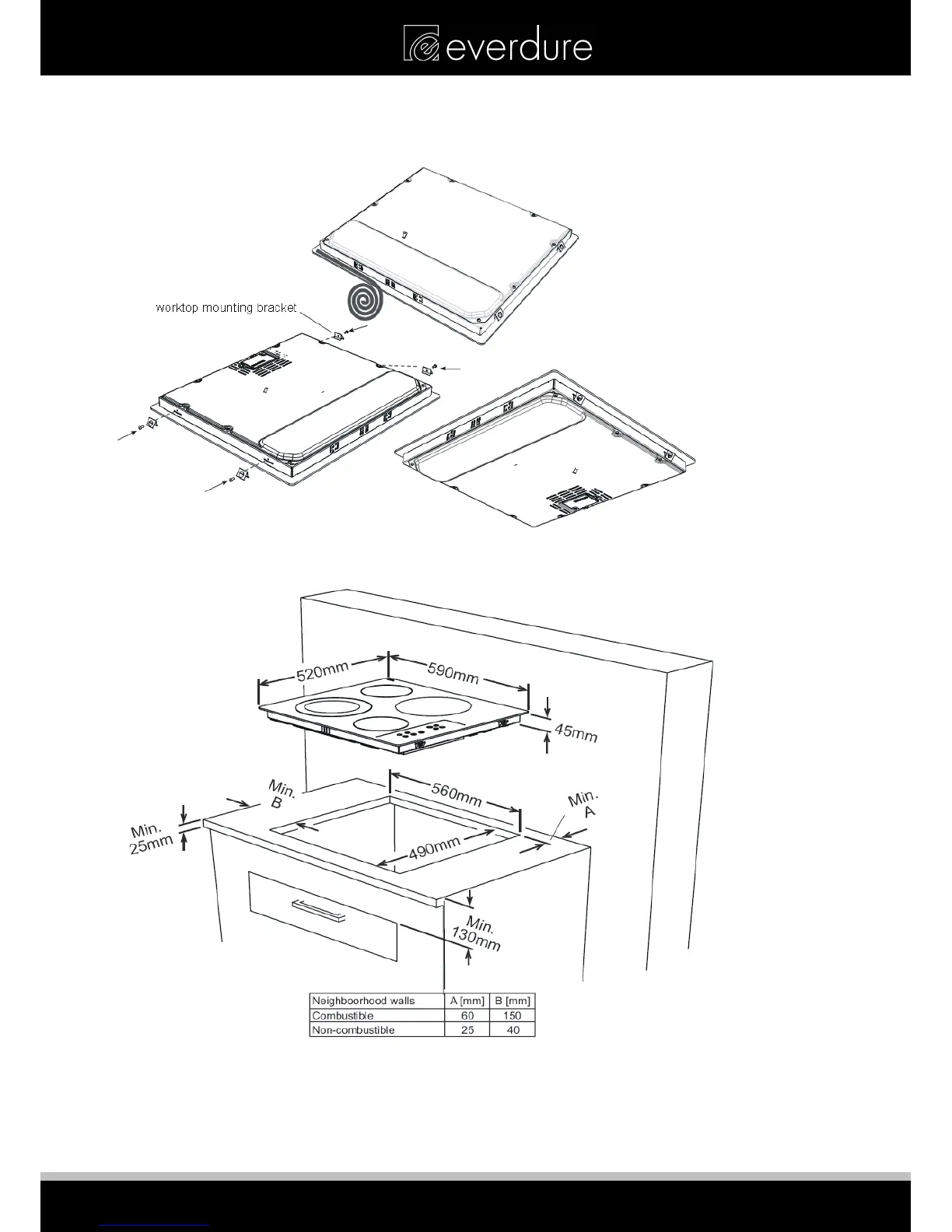 everdure

worktop mounting bracket

520mm
590mm
45mm
Min. B
560mm
Min. A
Min. 25mm
490mm
Min. 130mm

| Neighboorhood walls | A [mm] | B [mm] |
|---|---|---|
| Combustible | 60 | 150 |
| Non-combustible | 25 | 40 |