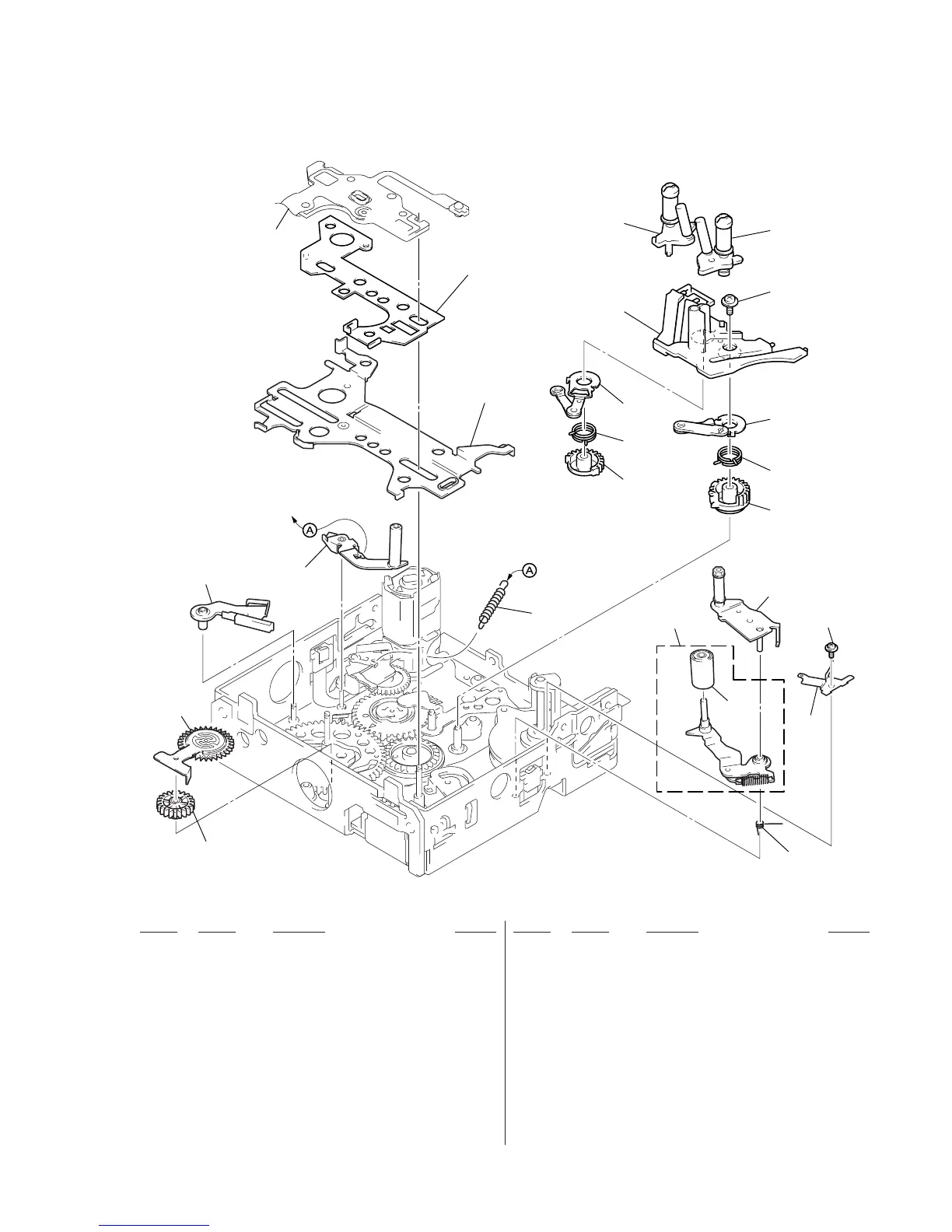 A

A