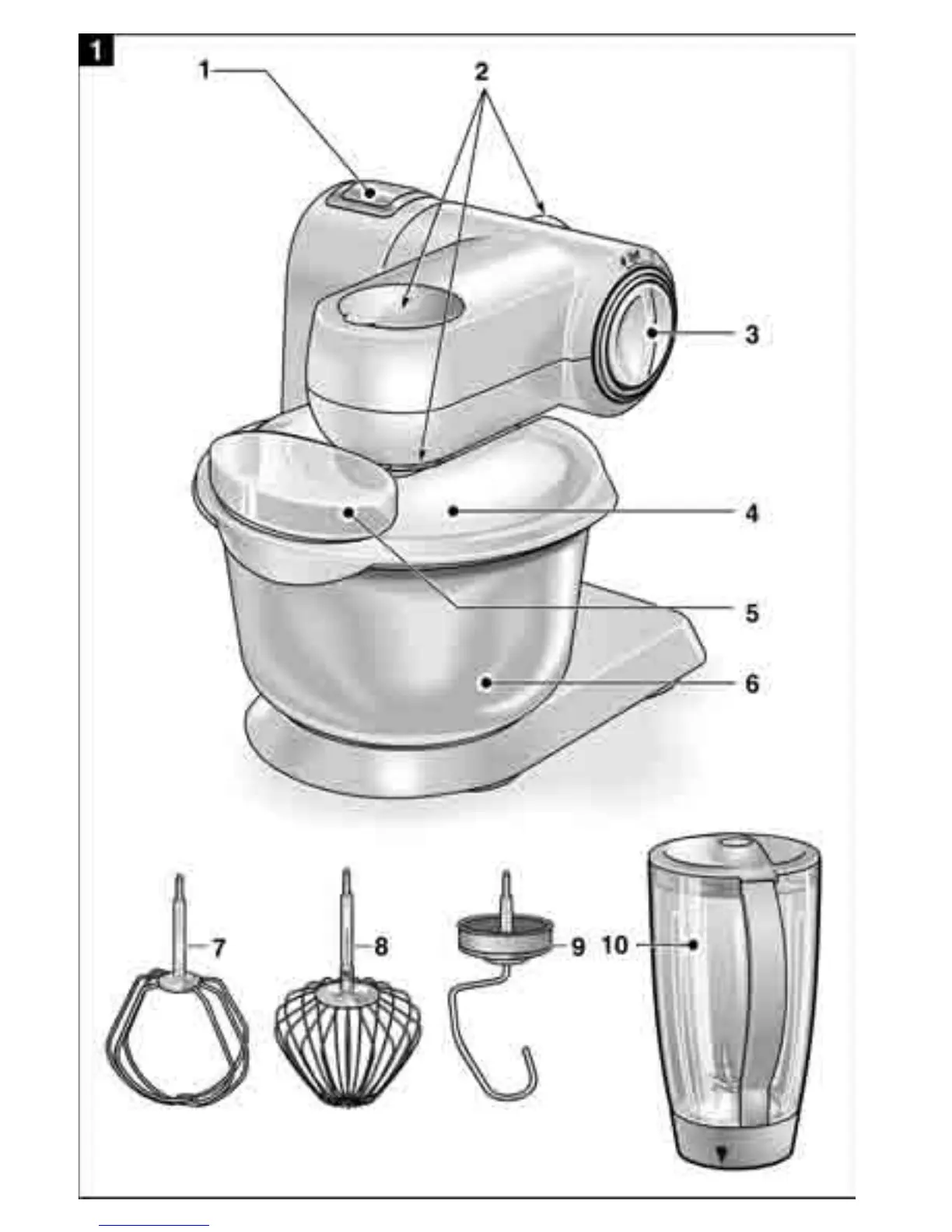 1
1
2
3
4
5
6
7
8
9
10