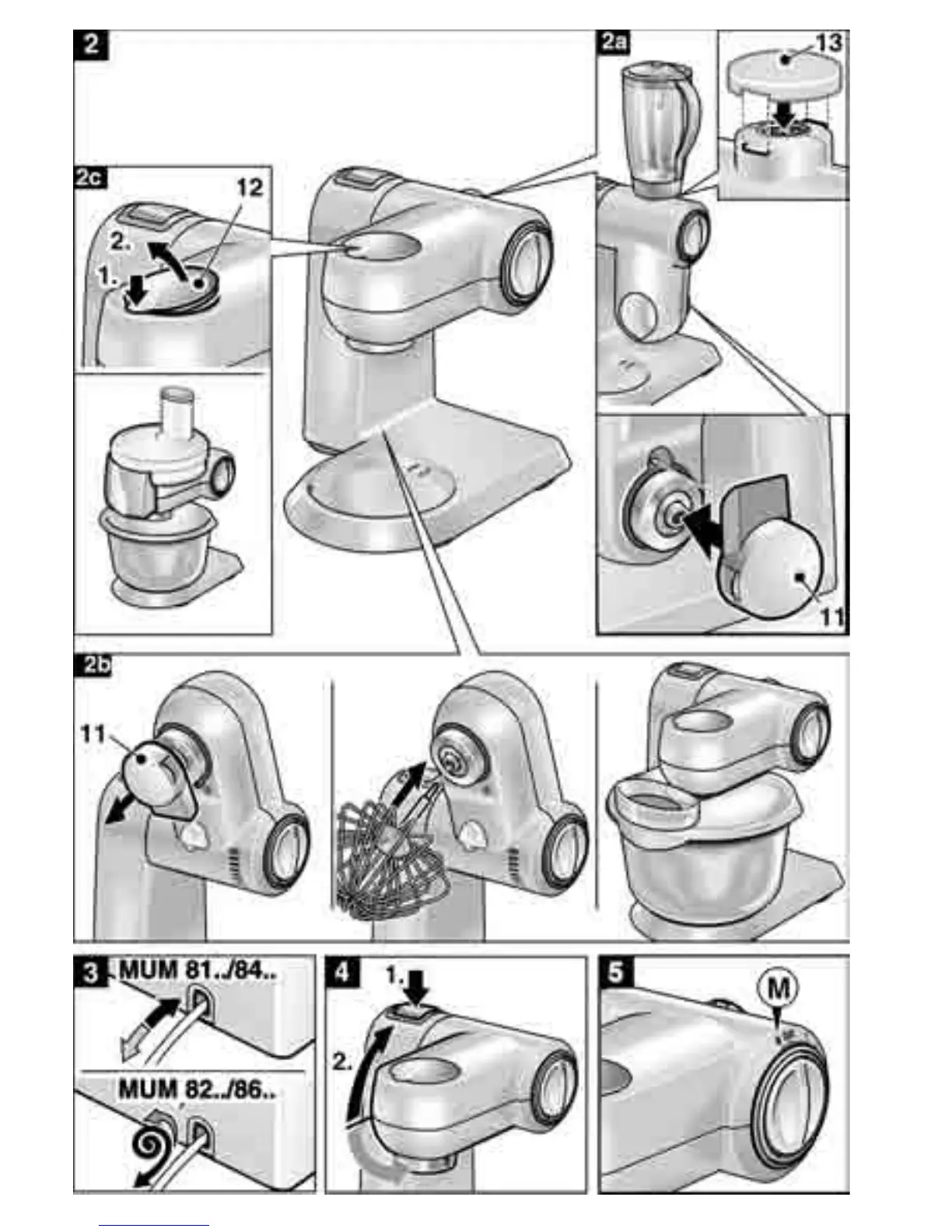 2

2a

13

2c

12

2.

1.

11

2b

11

3 MUM 81../84..

MUM 82../86..

4

1.

2.

5

M