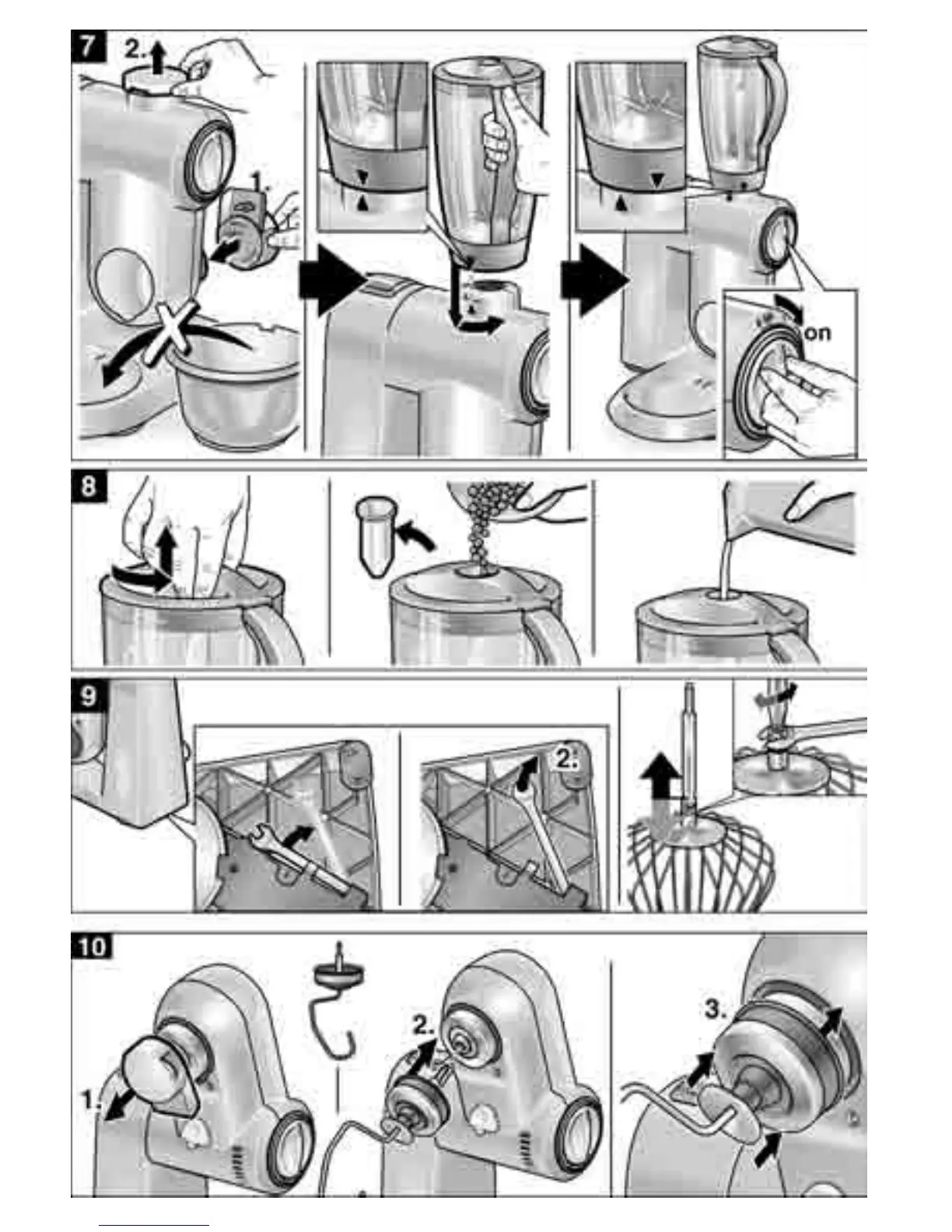 7
2.
1.
on
8
9
2.
10
1.
2.
3.