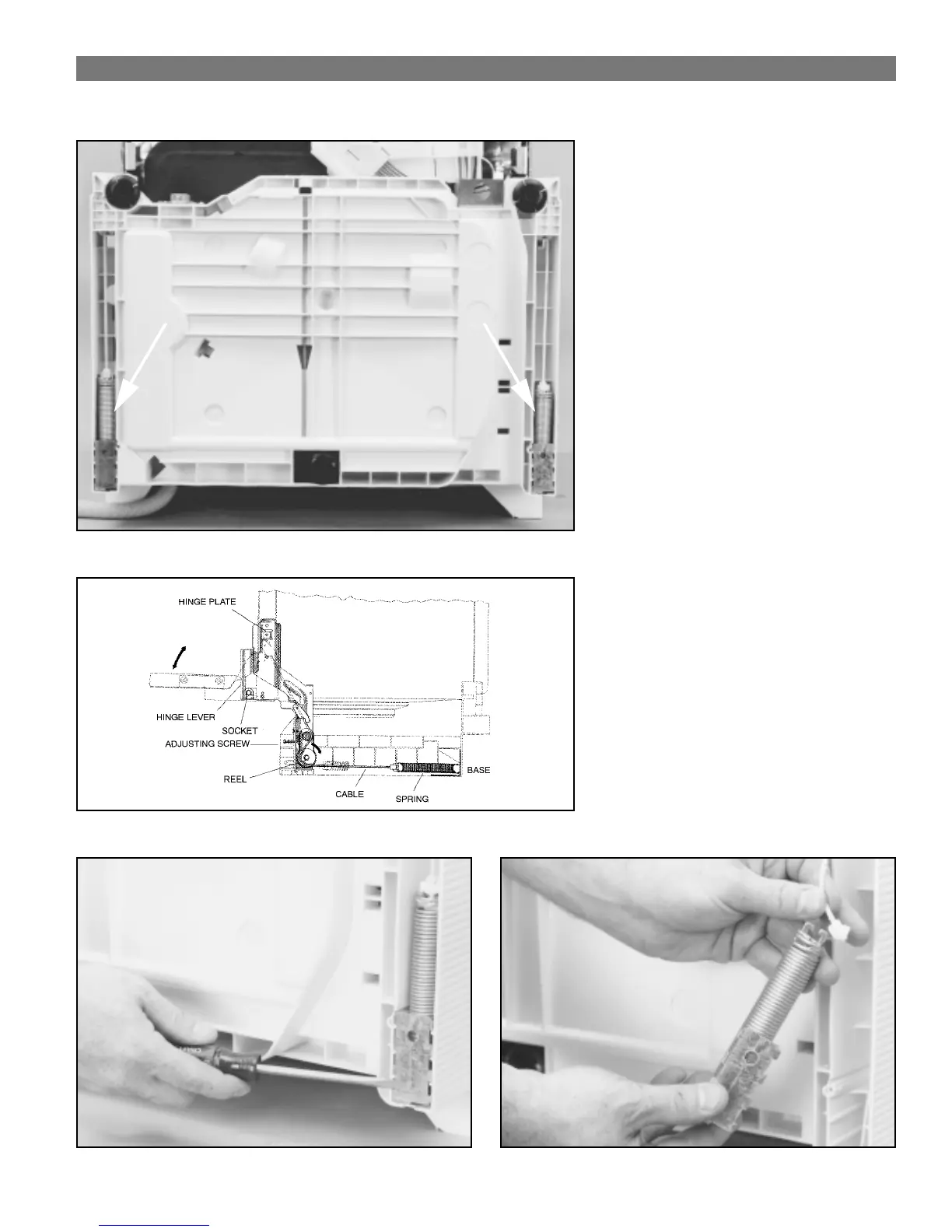 HINGE PLATE

HINGE LEVER

SOCKET

ADJUSTING SCREW

REEL

CABLE

SPRING

BASE