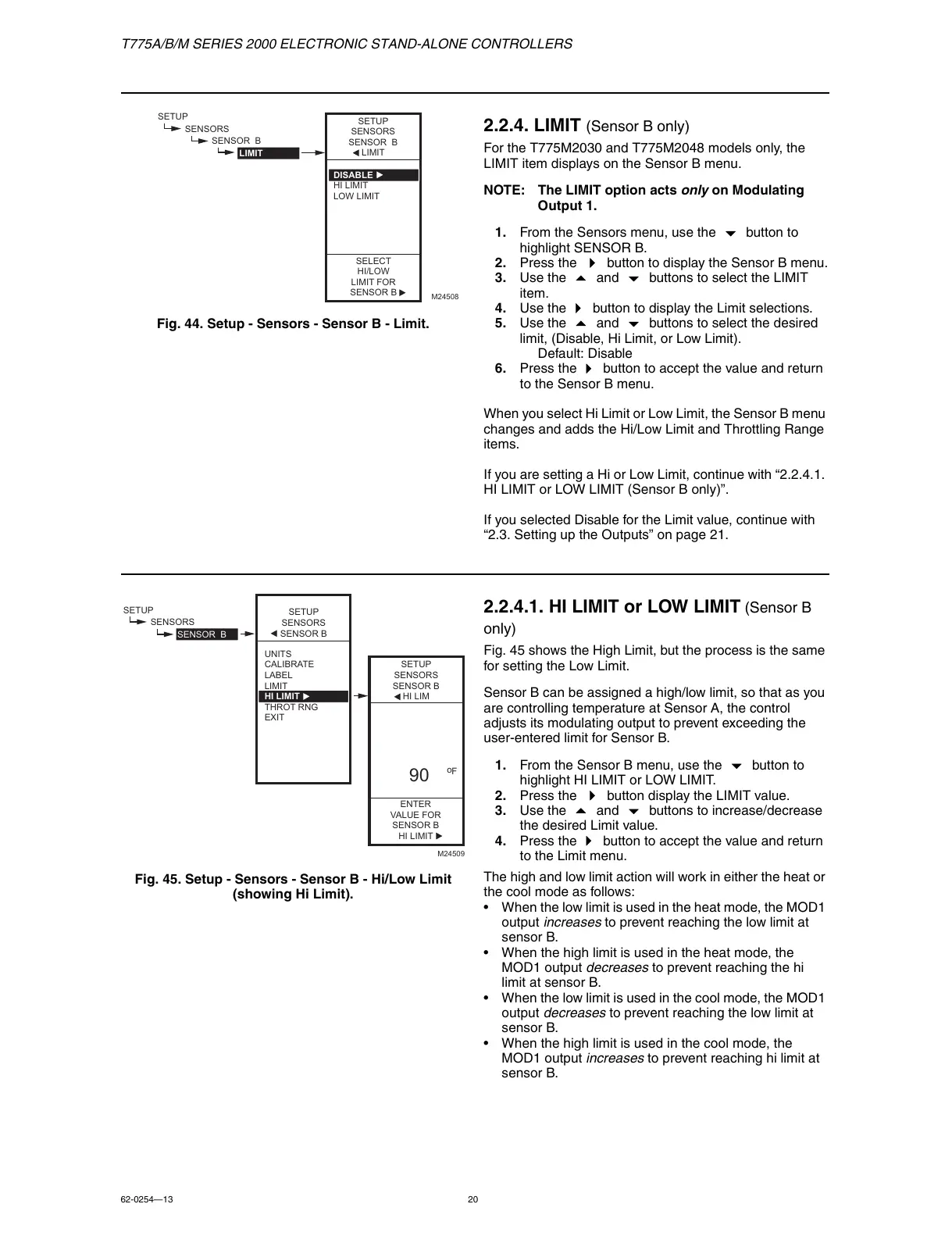 T775A/B/M SERIES 2000 ELECTRONIC STAND-ALONE CONTROLLERS

SETUP
SENSORS
SENSOR B
LIMIT

SETUP
SENSORS
SENSOR B
◀ LIMIT

DISABLE ▶
HI LIMIT
LOW LIMIT

SELECT
HI/LOW
LIMIT FOR
SENSOR B ▶

M24508

Fig. 44. Setup - Sensors - Sensor B - Limit.

2.2.4. LIMIT (Sensor B only)

For the T775M2030 and T775M2048 models only, the LIMIT item displays on the Sensor B menu.

NOTE: The LIMIT option acts only on Modulating Output 1.

1. From the Sensors menu, use the ▼ button to highlight SENSOR B.
2. Press the ▶ button to display the Sensor B menu.
3. Use the ▲ and ▼ buttons to select the LIMIT item.
4. Use the ▶ button to display the Limit selections.
5. Use the ▲ and ▼ buttons to select the desired limit, (Disable, Hi Limit, or Low Limit).
Default: Disable
6. Press the ▶ button to accept the value and return to the Sensor B menu.

When you select Hi Limit or Low Limit, the Sensor B menu changes and adds the Hi/Low Limit and Throttling Range items.

If you are setting a Hi or Low Limit, continue with “2.2.4.1. HI LIMIT or LOW LIMIT (Sensor B only)”.

If you selected Disable for the Limit value, continue with “2.3. Setting up the Outputs” on page 21.

SETUP
SENSORS
SENSOR B

SETUP
SENSORS
◀ SENSOR B

UNITS
CALIBRATE
LABEL
LIMIT
HI LIMIT ▶
THROT RNG
EXIT

SETUP
SENSORS
SENSOR B
◀ HI LIM

90 °F

ENTER
VALUE FOR
SENSOR B
HI LIMIT ▶

M24509

Fig. 45. Setup - Sensors - Sensor B - Hi/Low Limit (showing Hi Limit).

2.2.4.1. HI LIMIT or LOW LIMIT (Sensor B only)

Fig. 45 shows the High Limit, but the process is the same for setting the Low Limit.

Sensor B can be assigned a high/low limit, so that as you are controlling temperature at Sensor A, the control adjusts its modulating output to prevent exceeding the user-entered limit for Sensor B.

1. From the Sensor B menu, use the ▼ button to highlight HI LIMIT or LOW LIMIT.
2. Press the ▶ button display the LIMIT value.
3. Use the ▲ and ▼ buttons to increase/decrease the desired Limit value.
4. Press the ▶ button to accept the value and return to the Limit menu.

The high and low limit action will work in either the heat or the cool mode as follows:
• When the low limit is used in the heat mode, the MOD1 output increases to prevent reaching the low limit at sensor B.
• When the high limit is used in the heat mode, the MOD1 output decreases to prevent reaching the hi limit at sensor B.
• When the low limit is used in the cool mode, the MOD1 output decreases to prevent reaching the low limit at sensor B.
• When the high limit is used in the cool mode, the MOD1 output increases to prevent reaching hi limit at sensor B.

62-0254—13 20